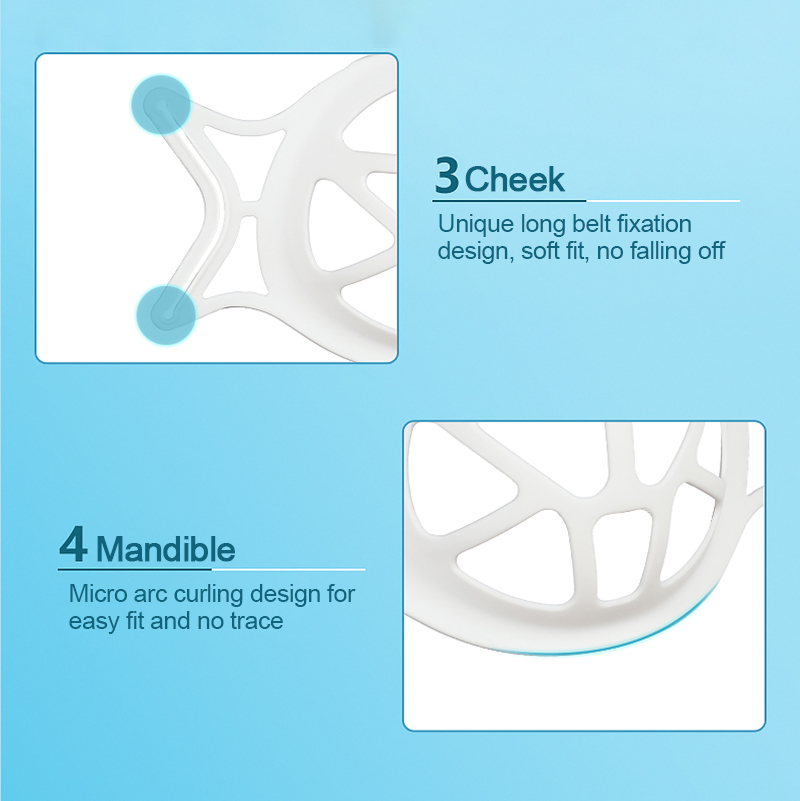 3 Cheek

Unique long belt fixation design, soft fit, no falling off

4 Mandible

Micro arc curling design for easy fit and no trace