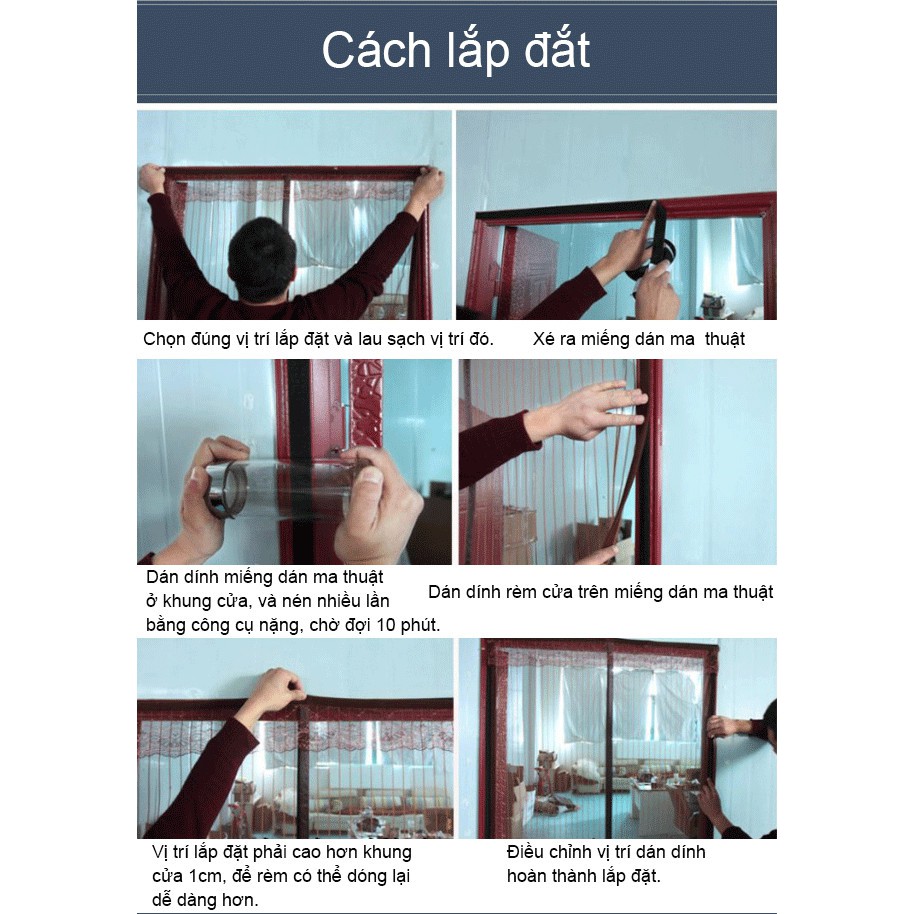 Cách lắp đắt

Chọn đúng vị trí lắp đặt và lau sạch vị trí đó.

Xé ra miếng dán ma thuật

Dán dính miếng dán ma thuật ở khung cửa, và nén nhiều lần bằng công cụ nặng, chờ đợi 10 phút.

Dán dính rèm cửa trên miếng dán ma thuật

Vị trí lắp đặt phải cao hơn khung cửa 1cm, để rèm có thể dóng lại dễ dàng hơn.

Điều chỉnh vị trí dán dính hoàn thành lắp đặt.