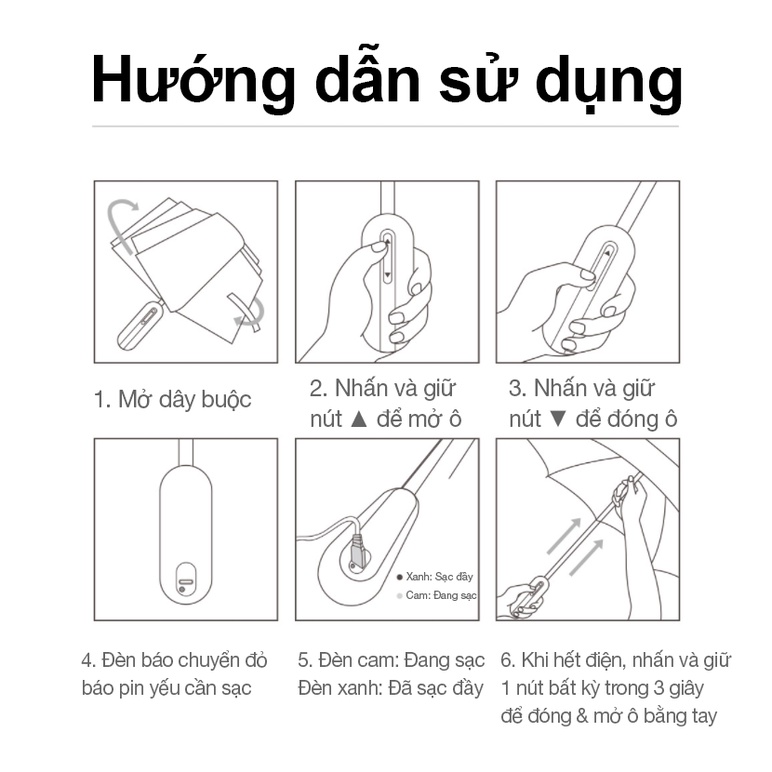 Hướng dẫn sử dụng

1. Mở dây buộc

2. Nhấn và giữ nút ▲ để mở ô

3. Nhấn và giữ nút ▼ để đóng ô

Xanh: Sạc đầy
Cam: Đang sạc

4. Đèn báo chuyển đỏ báo pin yếu cần sạc

5. Đèn cam: Đang sạc
Đèn xanh: Đã sạc đầy

6. Khi hết điện, nhấn và giữ 1 nút bất kỳ trong 3 giây để đóng & mở ô bằng tay