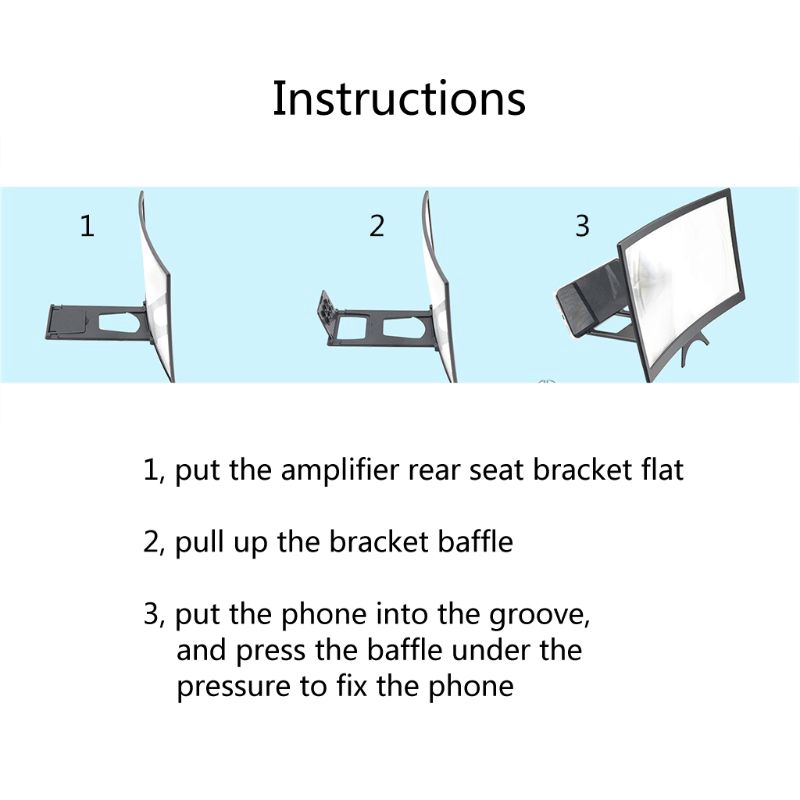 Instructions

1

2

3

1, put the amplifier rear seat bracket flat

2, pull up the bracket baffle

3, put the phone into the groove, and press the baffle under the pressure to fix the phone