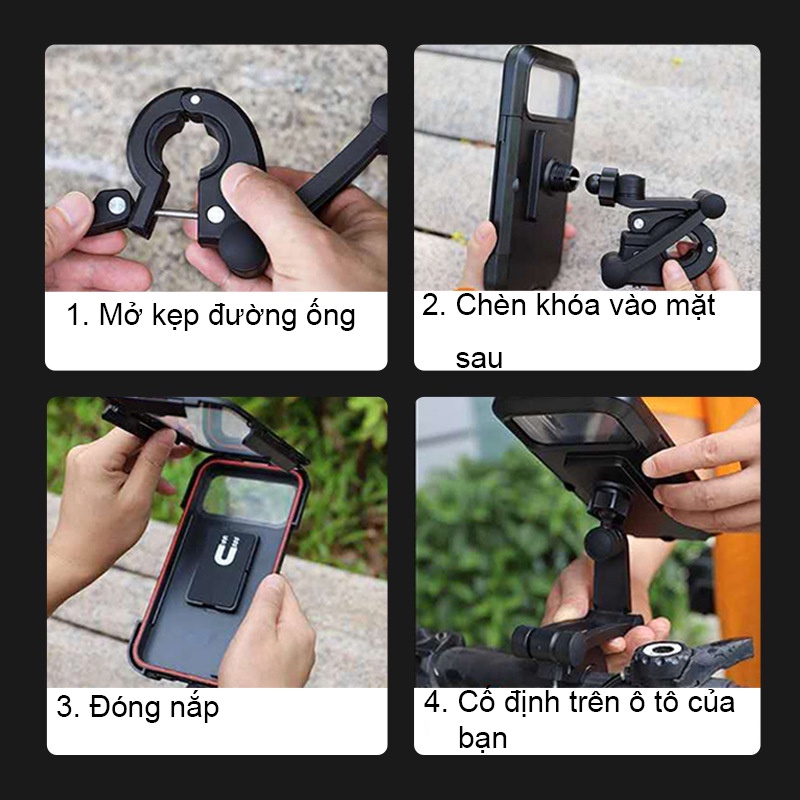 1. Mở kẹp đường ống

2. Chèn khóa vào mặt sau

3. Đóng nắp

4. Cố định trên ô tô của bạn