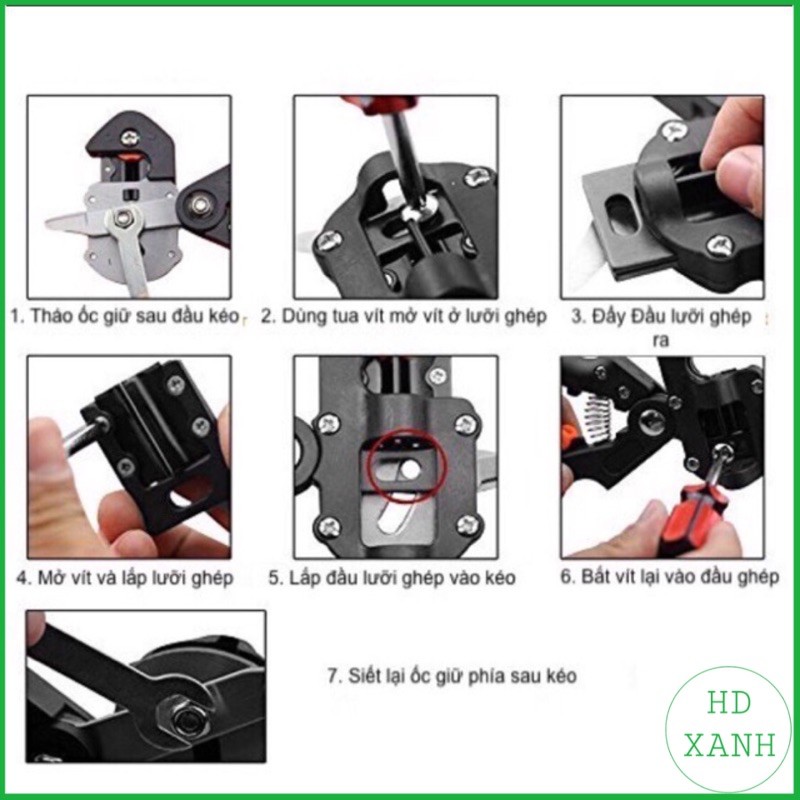 1. Tháo ốc giữ sau đầu kéo

2. Dùng tua vít mở vít ở lưỡi ghép

3. Đẩy Đầu lưỡi ghép ra

4. Mở vít và lắp lưỡi ghép

5. Lắp đầu lưỡi ghép vào kéo

6. Bắt vít lại vào đầu ghép

7. Siết lại ốc giữ phía sau kéo

HD XANH