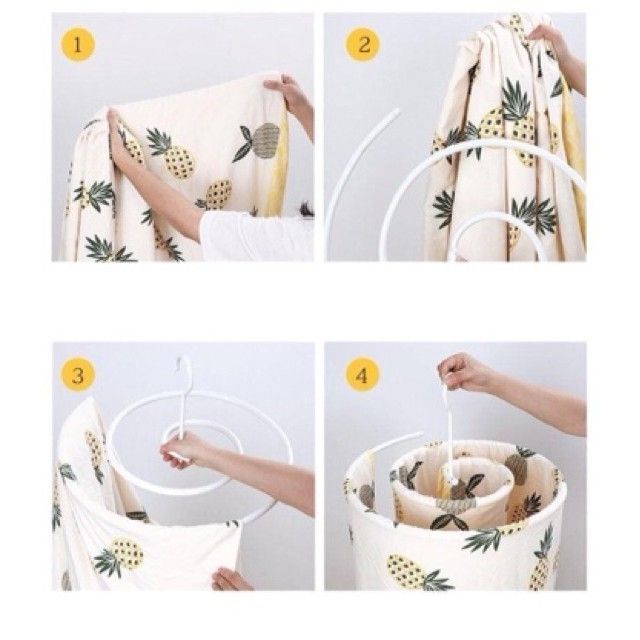 1

2

3

4