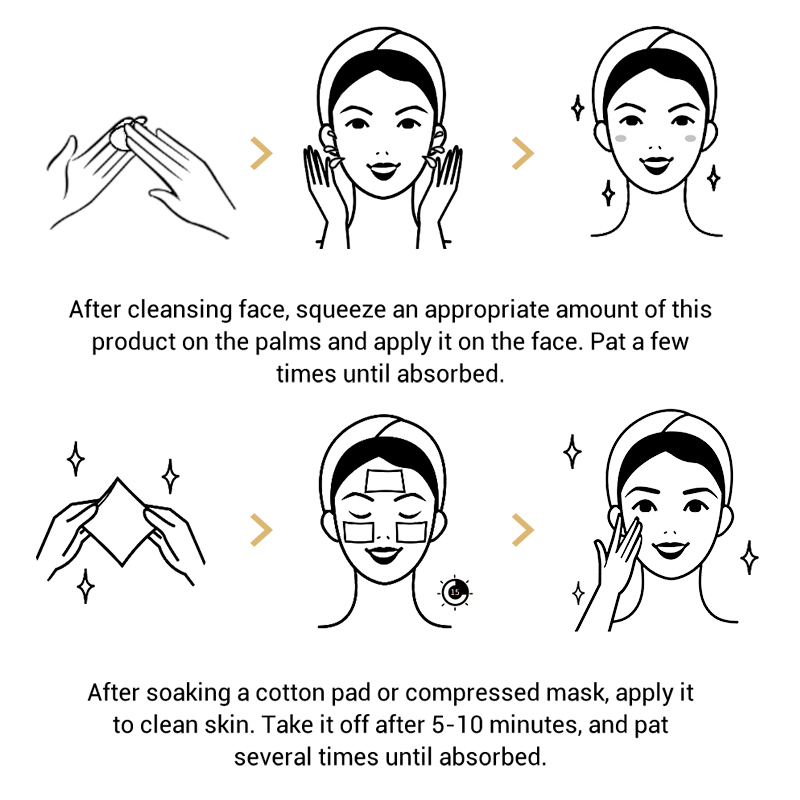 After cleansing face, squeeze an appropriate amount of this product on the palms and apply it on the face. Pat a few times until absorbed.

15

After soaking a cotton pad or compressed mask, apply it to clean skin. Take it off after 5-10 minutes, and pat several times until absorbed.