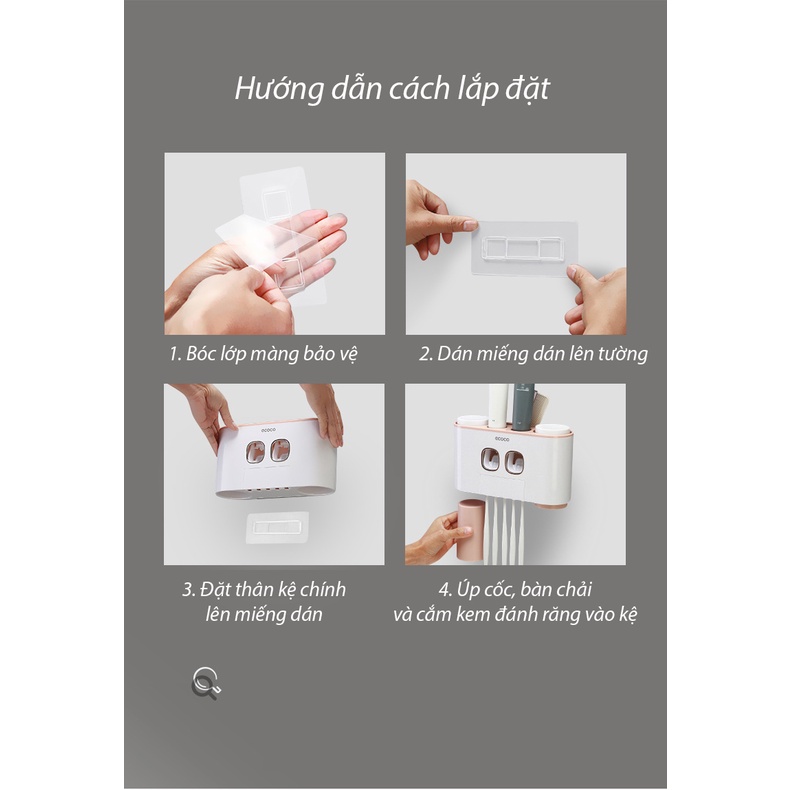 Hướng dẫn cách lắp đặt

1. Bóc lớp màng bảo vệ

2. Dán miếng dán lên tường

ecoco

3. Đặt thân kệ chính lên miếng dán

ecoco

4. Úp cốc, bàn chải và cắm kem đánh răng vào kệ