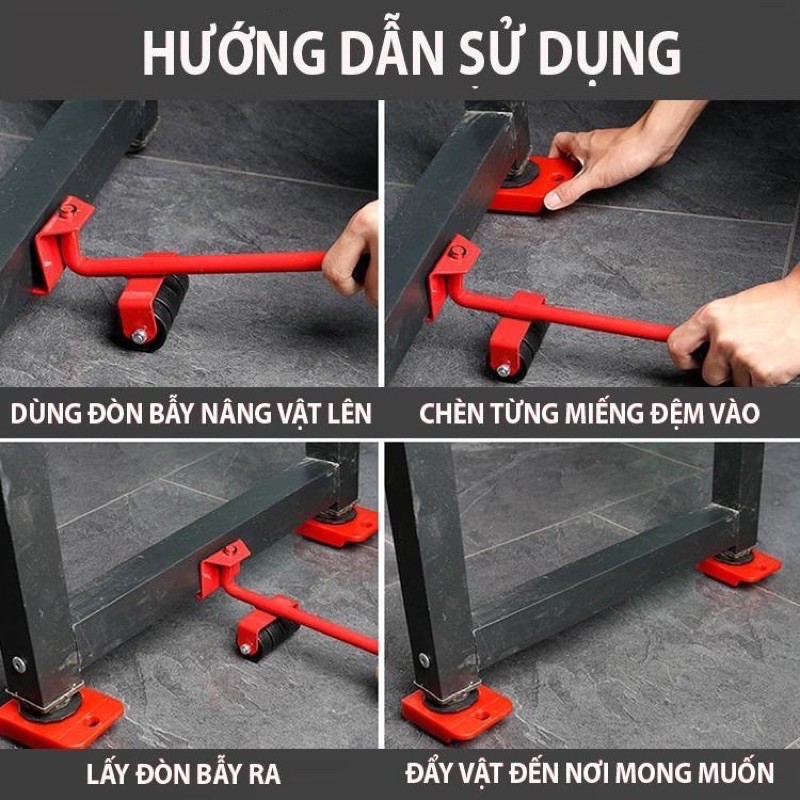 HƯỚNG DẪN SỬ DỤNG

DÙNG ĐÒN BẨY NÂNG VẬT LÊN

CHÈN TỪNG MIẾNG ĐỆM VÀO

LẤY ĐÒN BẨY RA

ĐẨY VẬT ĐẾN NƠI MONG MUỐN