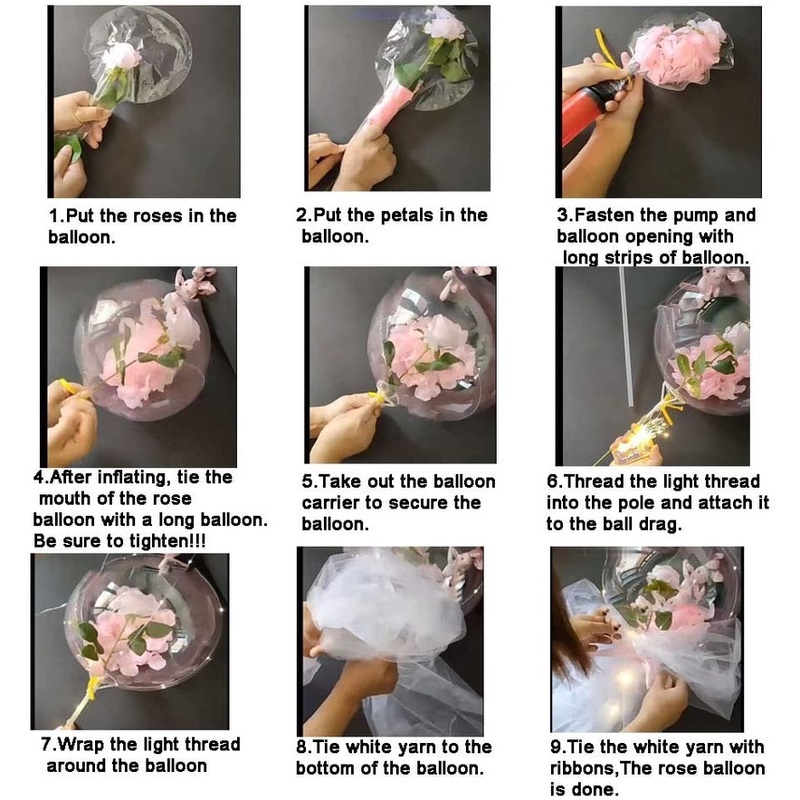 1.Put the roses in the balloon.

2.Put the petals in the balloon.

3.Fasten the pump and balloon opening with long strips of balloon.

4.After inflating, tie the mouth of the rose balloon with a long balloon. Be sure to tighten!!!

5.Take out the balloon carrier to secure the balloon.

6.Thread the light thread into the pole and attach it to the ball drag.

7.Wrap the light thread around the balloon

8.Tie white yarn to the bottom of the balloon.

9.Tie the white yarn with ribbons,The rose balloon is done.