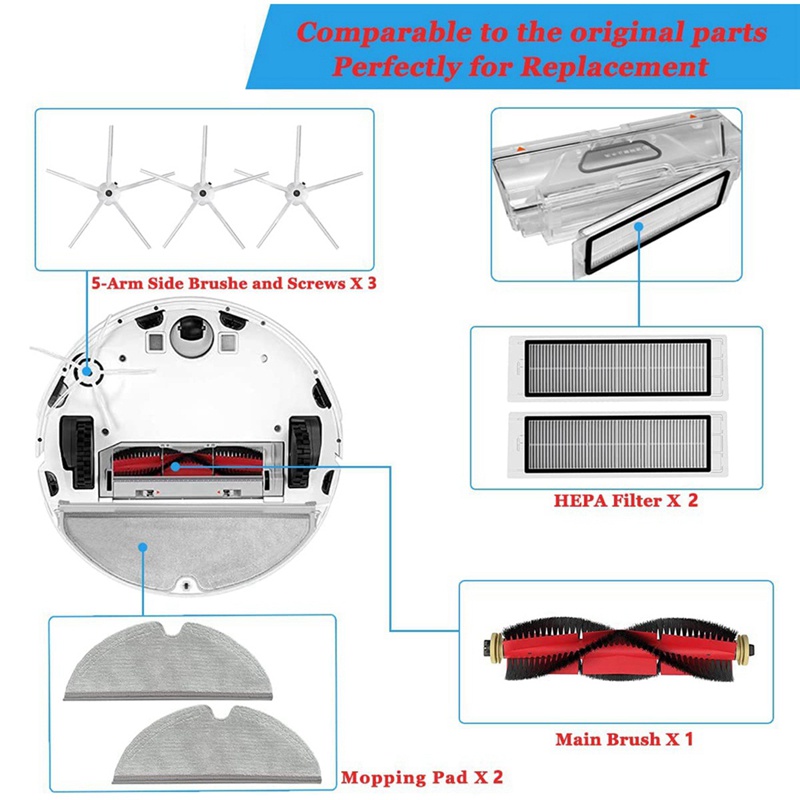 Comparable to the original parts
Perfectly for Replacement

5-Arm Side Brushe and Screws X 3

HEPA Filter X 2

Main Brush X 1

Mopping Pad X 2