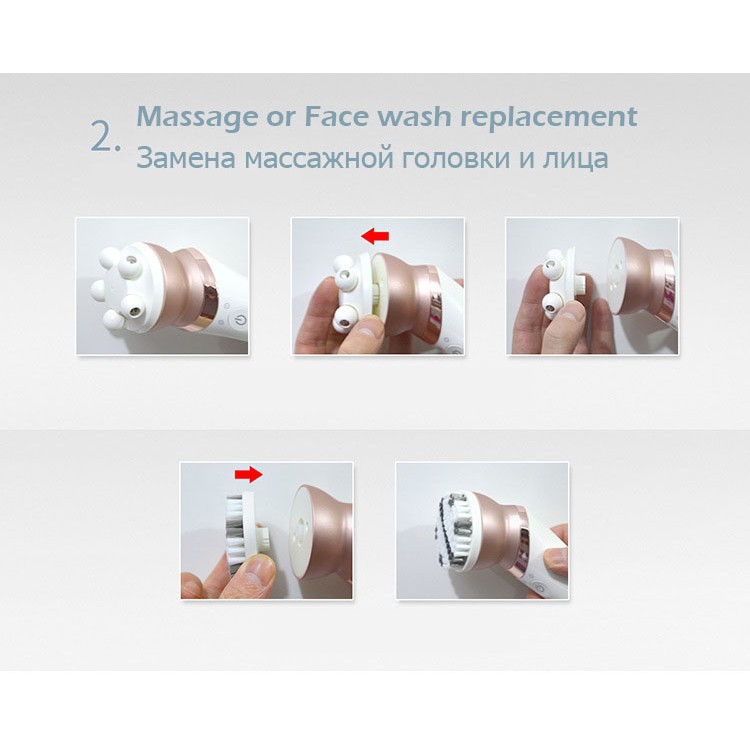 2. Massage or Face wash replacement
Замена массажной головки и лица