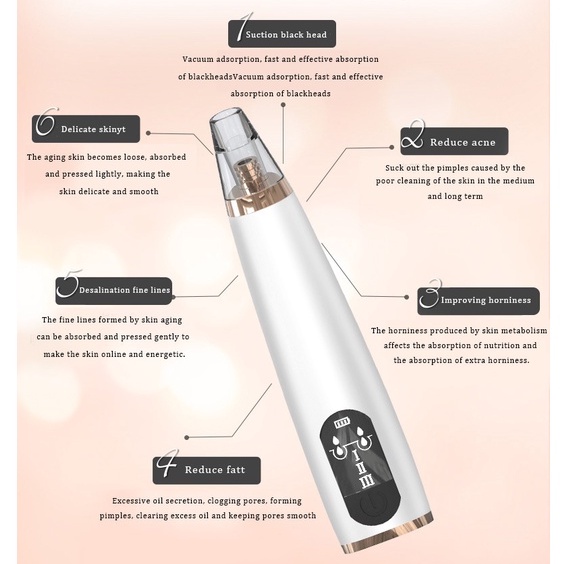 1 Suction black head

Vacuum adsorption, fast and effective absorption of blackheadsVacuum adsorption, fast and effective absorption of blackheads

6 Delicate skinyt

The aging skin becomes loose, absorbed and pressed lightly, making the skin delicate and smooth

2 Reduce acne

Suck out the pimples caused by the poor cleaning of the skin in the medium and long term

5 Desalination fine lines

The fine lines formed by skin aging can be absorbed and pressed gently to make the skin online and energetic.

3 Improving horniness

The horniness produced by skin metabolism affects the absorption of nutrition and the absorption of extra horniness.

I
II
III

4 Reduce fatt

Excessive oil secretion, clogging pores, forming pimples, clearing excess oil and keeping pores smooth