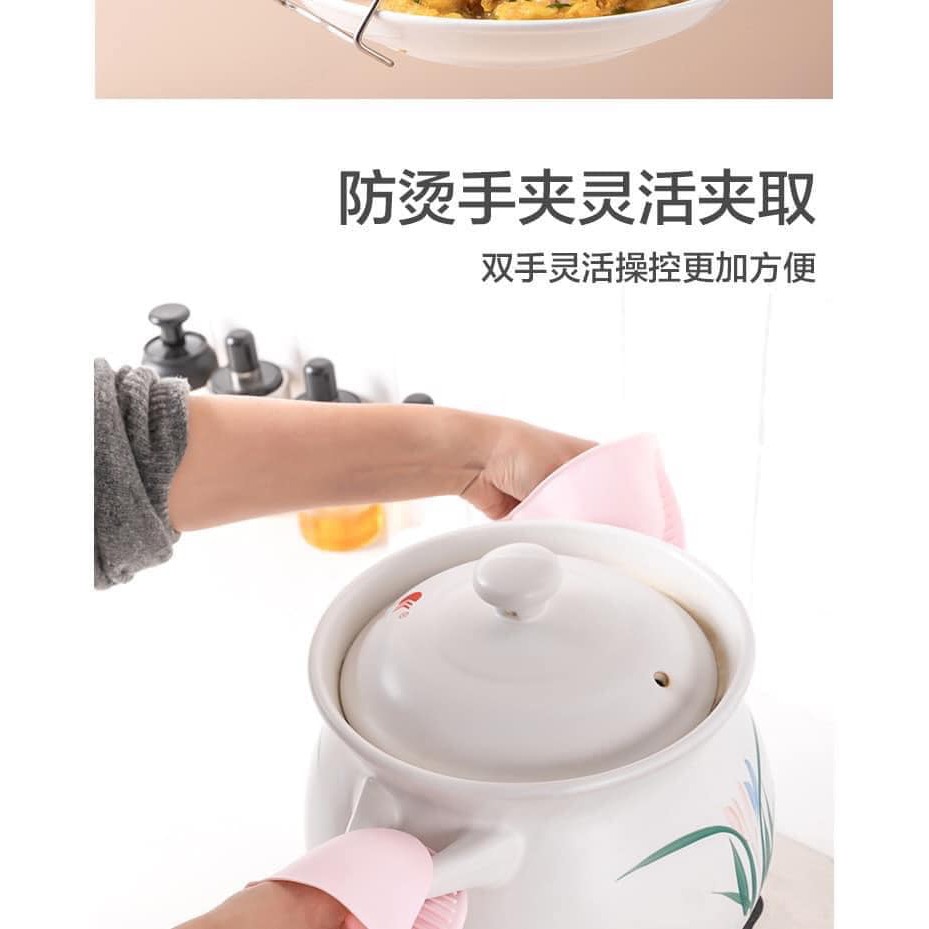 防烫手夹灵活夹取

双手灵活操控更加方便