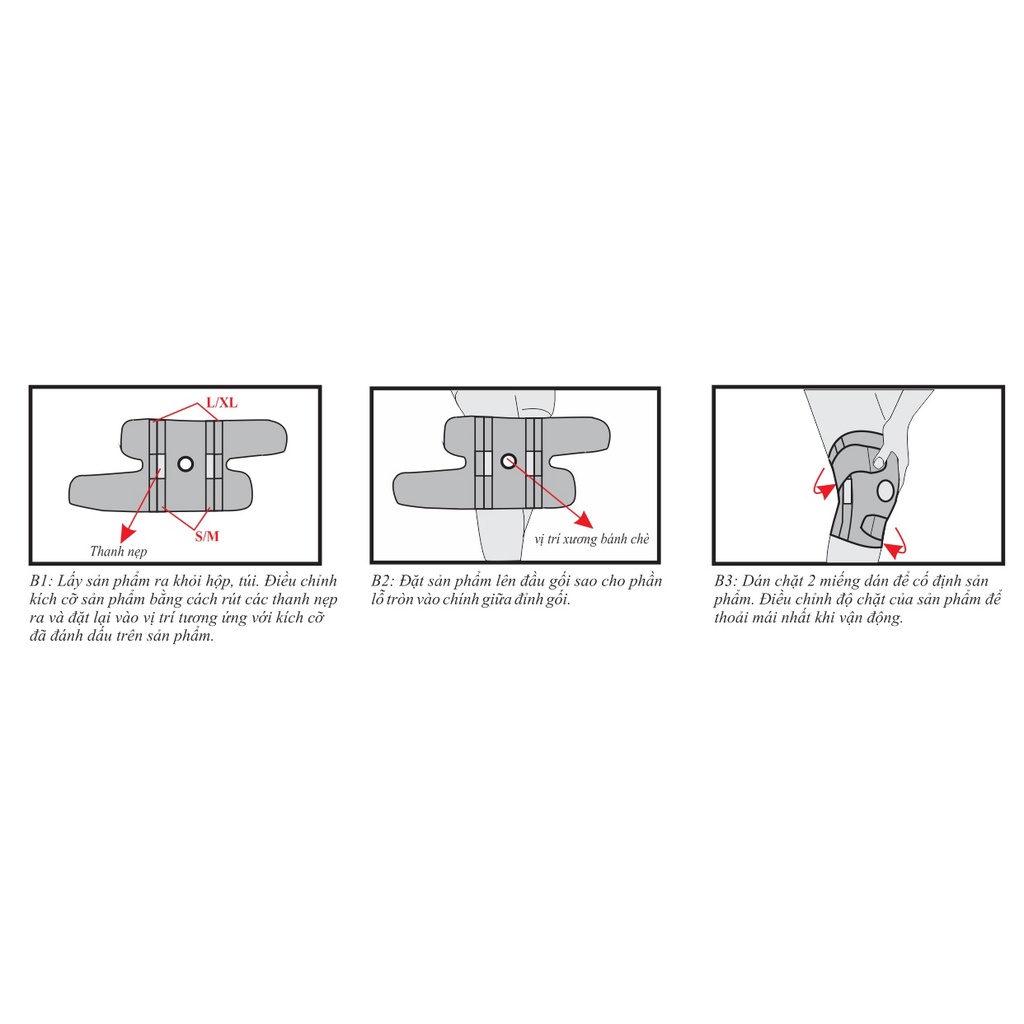 L/XL

S/M

Thanh nẹp

B1: Lấy sản phẩm ra khỏi hộp, túi. Điều chỉnh kích cỡ sản phẩm bằng cách rút các thanh nẹp ra và đặt lại vào vị trí tương ứng với kích cỡ đã đánh dấu trên sản phẩm.

vị trí xương bánh chè

B2: Đặt sản phẩm lên đầu gối sao cho phần lỗ tròn vào chính giữa đỉnh gối.

B3: Dán chặt 2 miếng dán để cố định sản phẩm. Điều chỉnh độ chặt của sản phẩm để thoải mái nhất khi vận động.