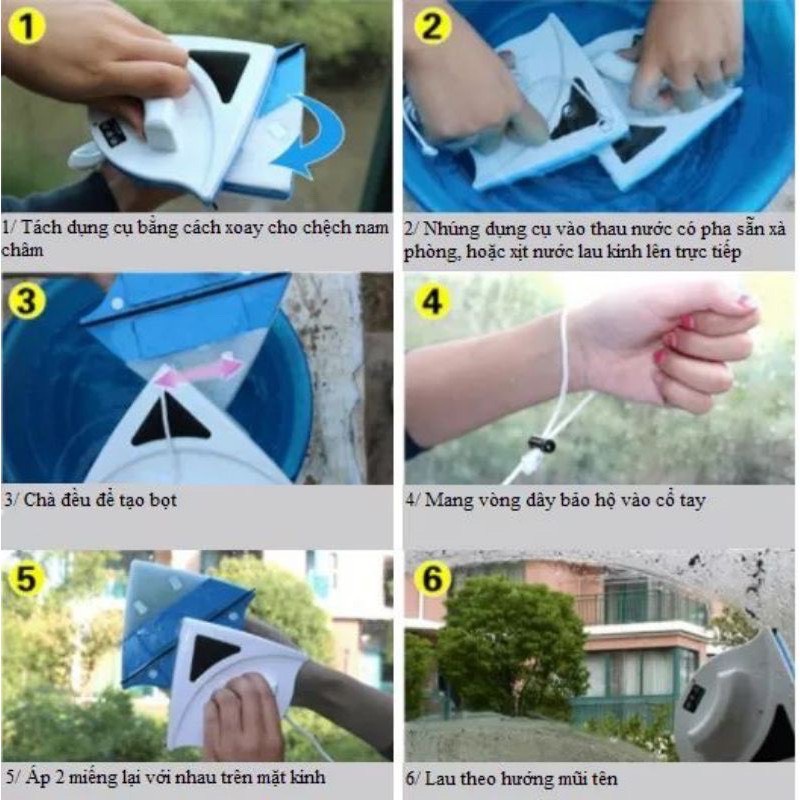 1

1/ Tách dụng cụ bằng cách xoay cho chệch nam châm

2

2/ Nhúng dụng cụ vào thau nước có pha sẵn xà phòng, hoặc xịt nước lau kính lên trực tiếp

3

3/ Chà đều để tạo bọt

4

4/ Mang vòng dây bảo hộ vào cổ tay

5

5/ Áp 2 miếng lại với nhau trên mặt kính

6

6/ Lau theo hướng mũi tên