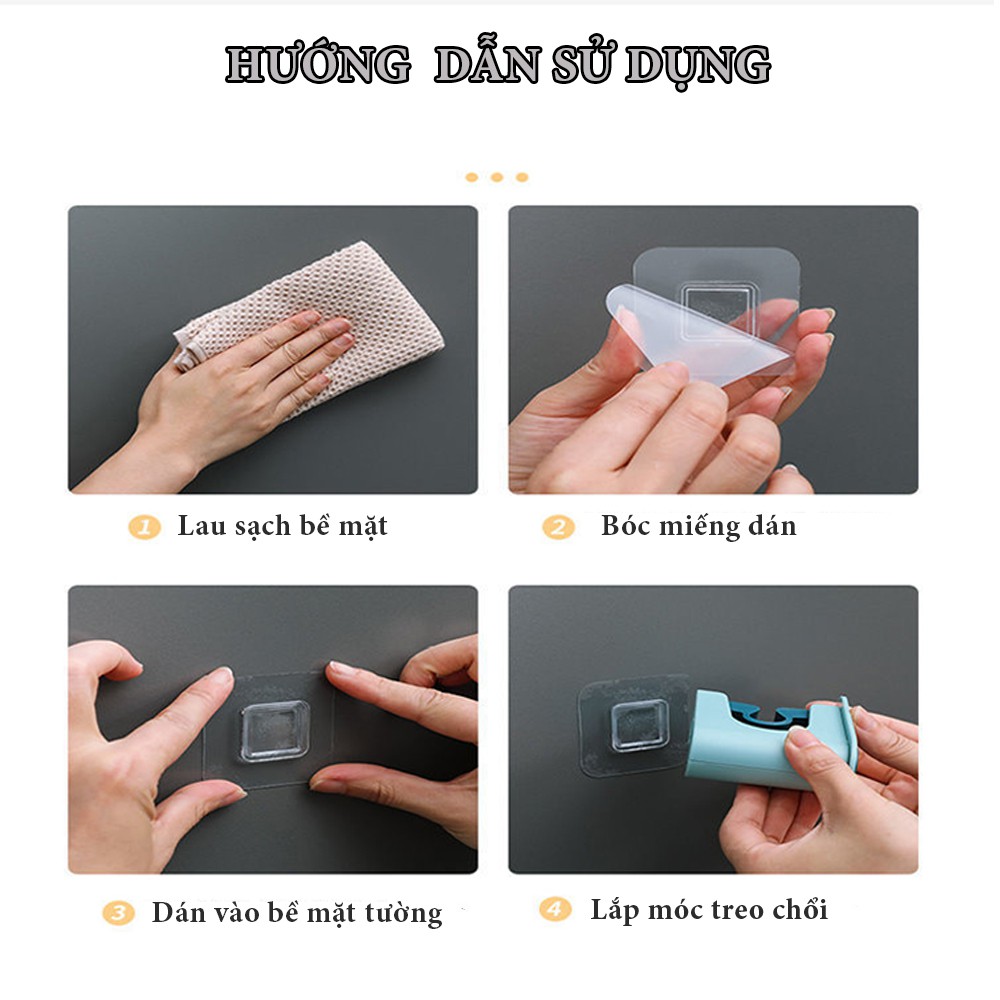 HƯỚNG DẪN SỬ DỤNG

1 Lau sạch bề mặt

2 Bóc miếng dán

3 Dán vào bề mặt tường

4 Lắp móc treo chổi