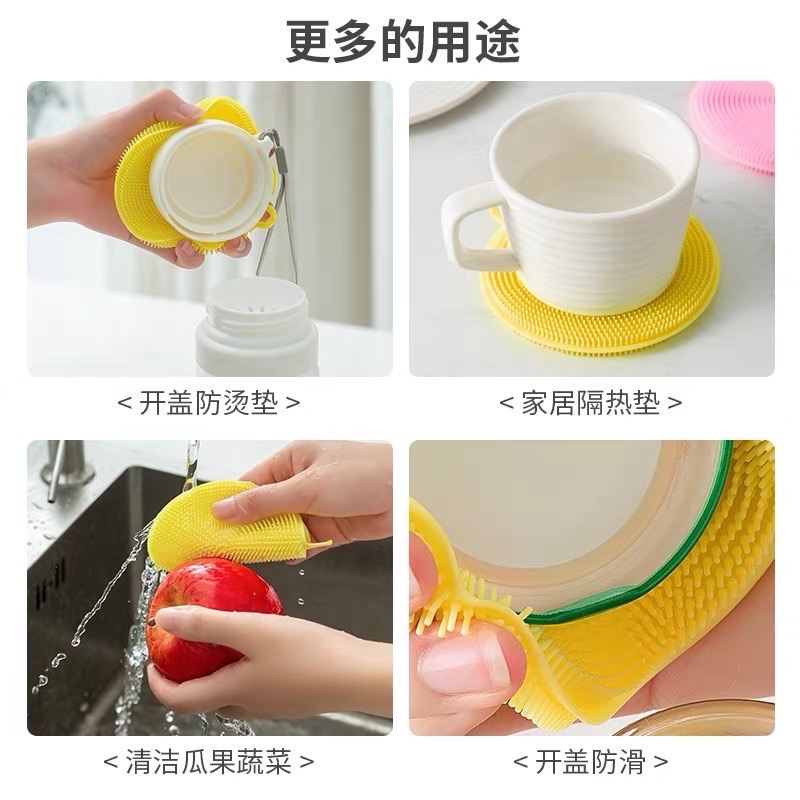 更多的用途

< 开盖防烫垫 >

< 家居隔热垫 >

< 清洁瓜果蔬菜 >

< 开盖防滑 >