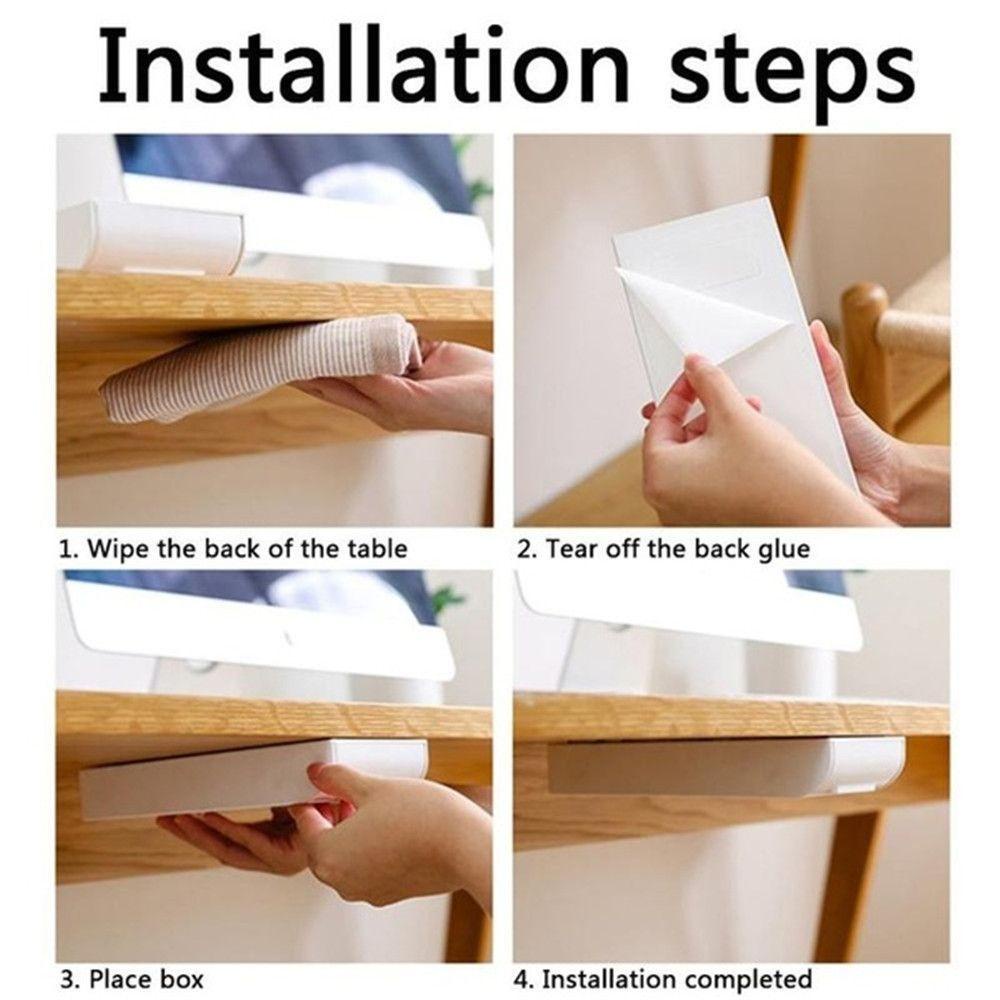 Installation steps

1. Wipe the back of the table

2. Tear off the back glue

3. Place box

4. Installation completed