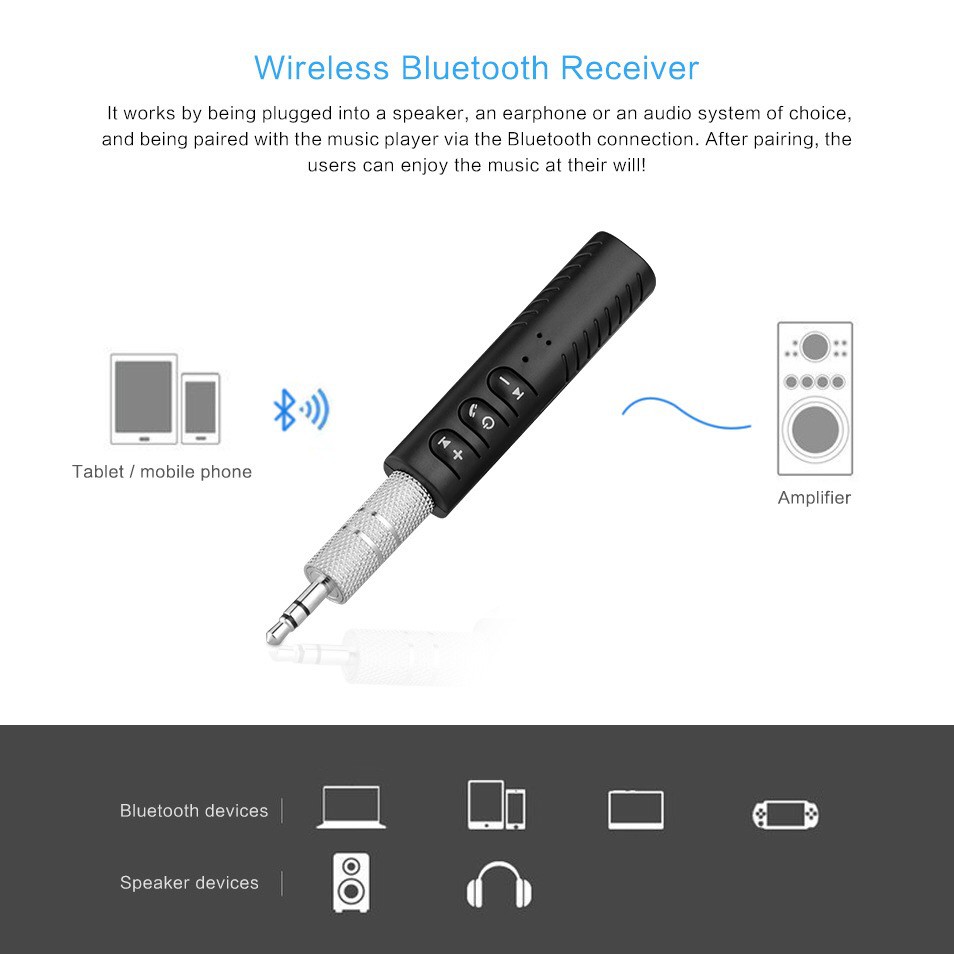 Wireless Bluetooth Receiver

It works by being plugged into a speaker, an earphone or an audio system of choice, and being paired with the music player via the Bluetooth connection. After pairing, the users can enjoy the music at their will!

Tablet / mobile phone

Amplifier

Bluetooth devices

Speaker devices