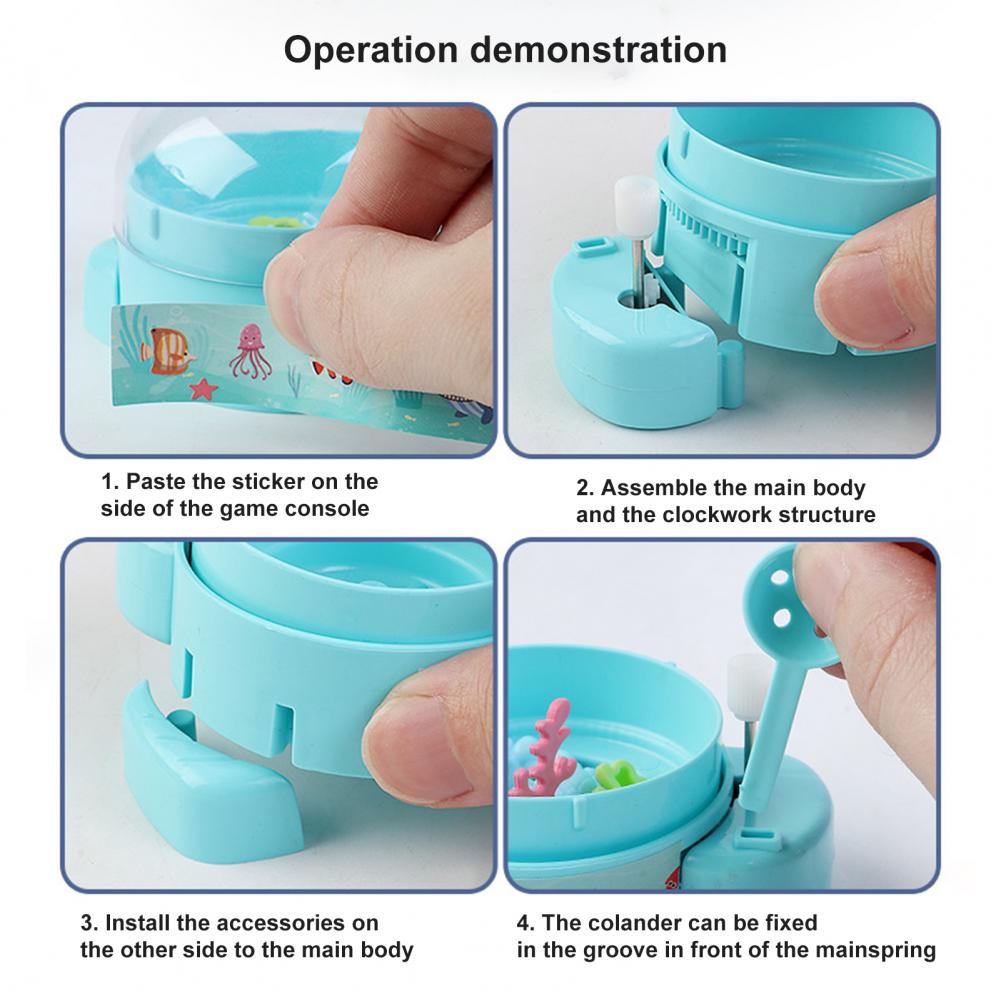 Operation demonstration

1. Paste the sticker on the side of the game console

2. Assemble the main body and the clockwork structure

3. Install the accessories on the other side to the main body

4. The colander can be fixed in the groove in front of the mainspring