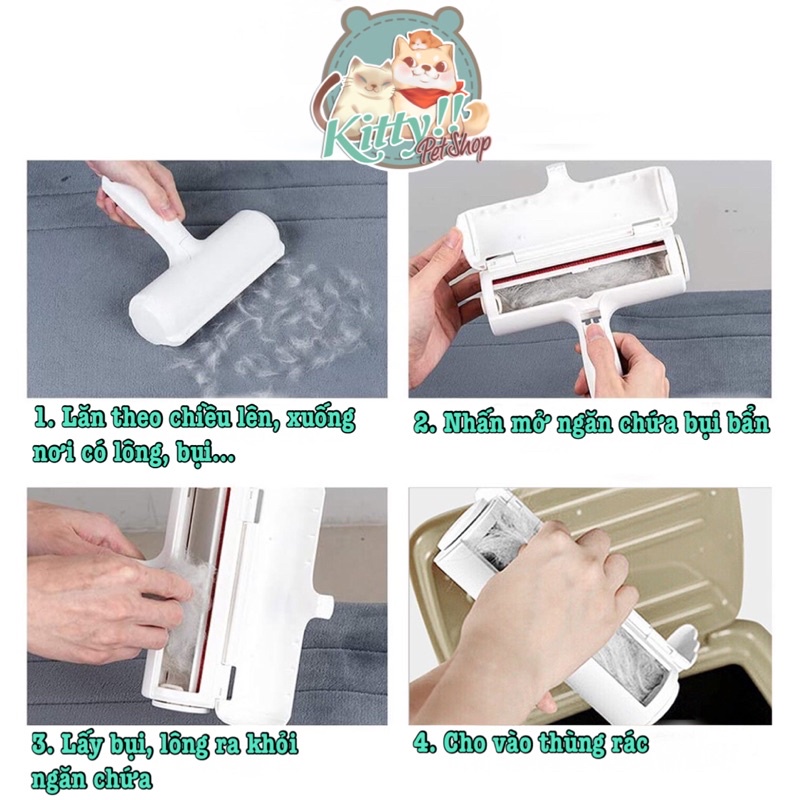 Kitty!! Pet Shop

1. Lăn theo chiều lên, xuống nơi có lông, bụi...

2. Nhấn mở ngăn chứa bụi bẩn

3. Lấy bụi, lông ra khỏi ngăn chứa

4. Cho vào thùng rác