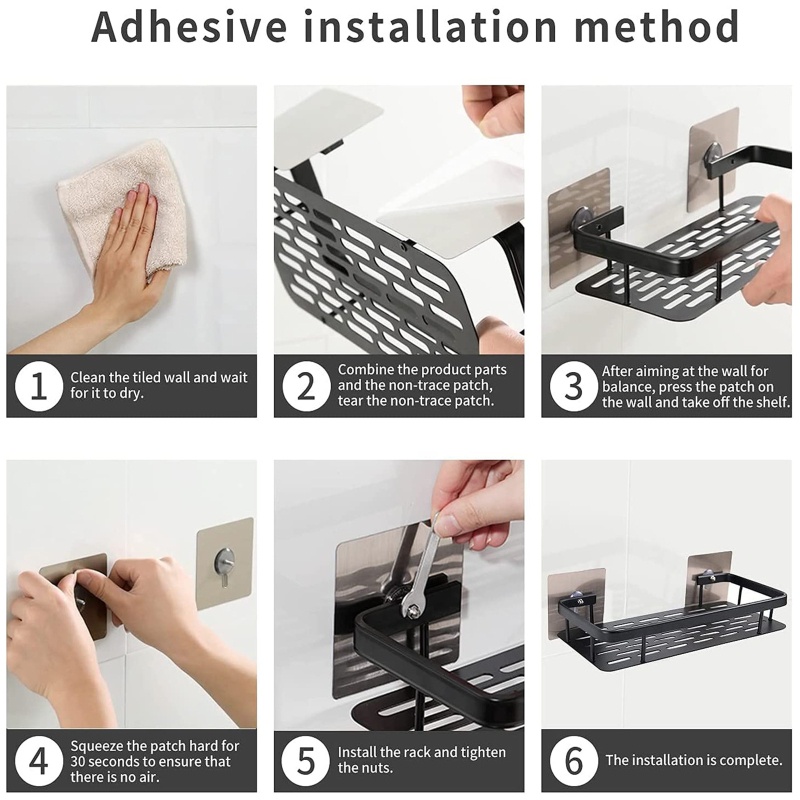 Adhesive installation method

1 Clean the tiled wall and wait for it to dry.

2 Combine the product parts and the non-trace patch, tear the non-trace patch.

3 After aiming at the wall for balance, press the patch on the wall and take off the shelf.

4 Squeeze the patch hard for 30 seconds to ensure that there is no air.

5 Install the rack and tighten the nuts.

6 The installation is complete.