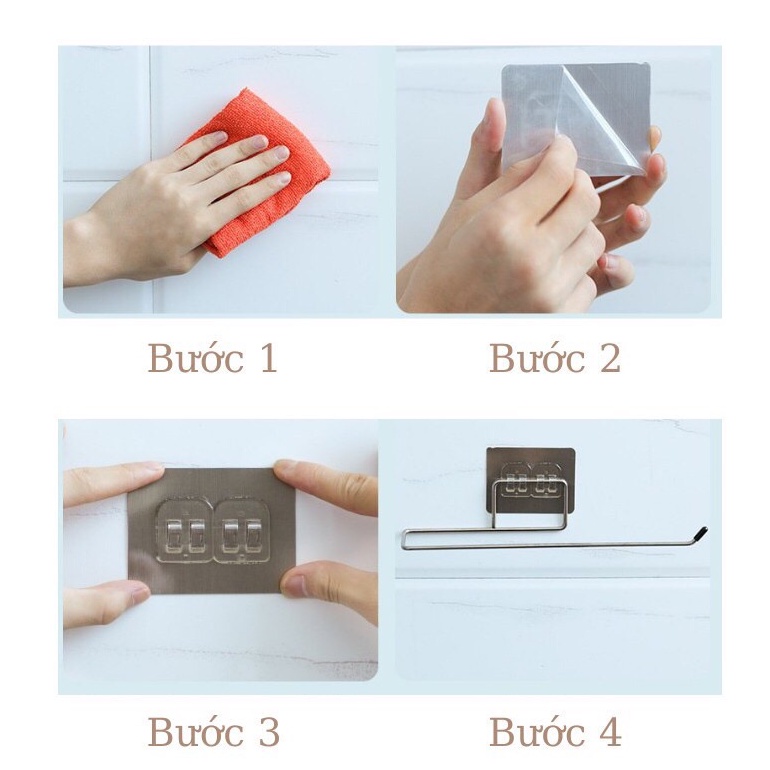 Bước 1

Bước 2

Bước 3

Bước 4