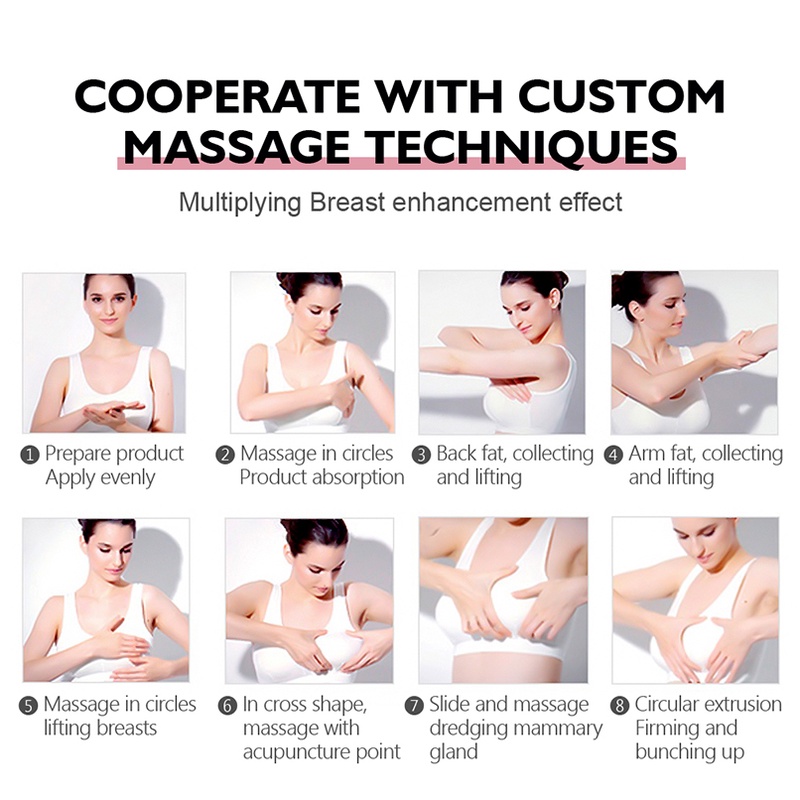 COOPERATE WITH CUSTOM MASSAGE TECHNIQUES

Multiplying Breast enhancement effect

❶ Prepare product Apply evenly

❷ Massage in circles Product absorption

❸ Back fat, collecting and lifting

❹ Arm fat, collecting and lifting

❺ Massage in circles lifting breasts

❻ In cross shape, massage with acupuncture point

❼ Slide and massage dredging mammary gland

❽ Circular extrusion Firming and bunching up