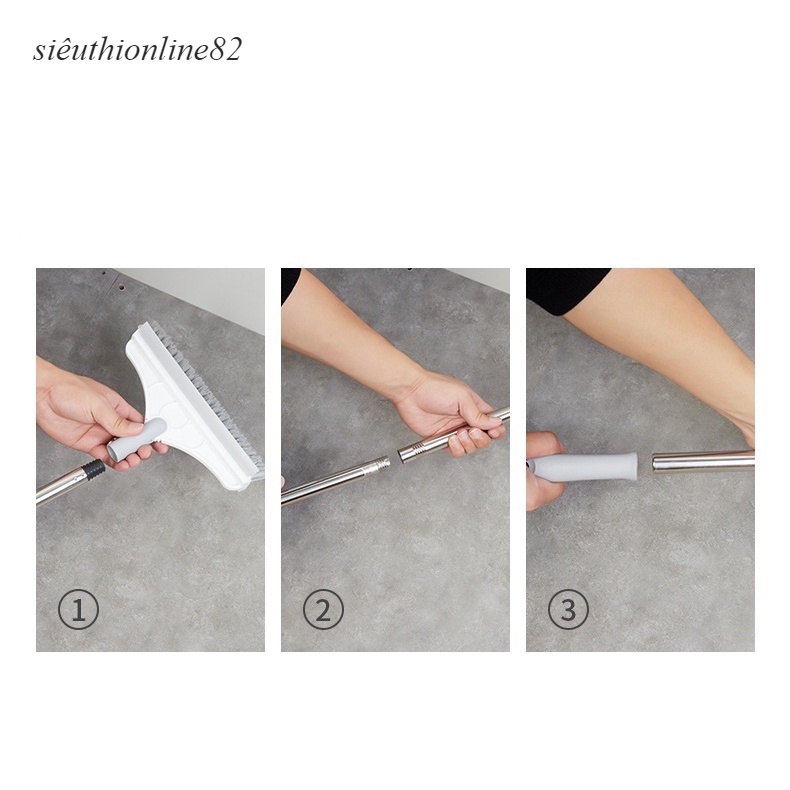 siêuthionline82

①

②

③