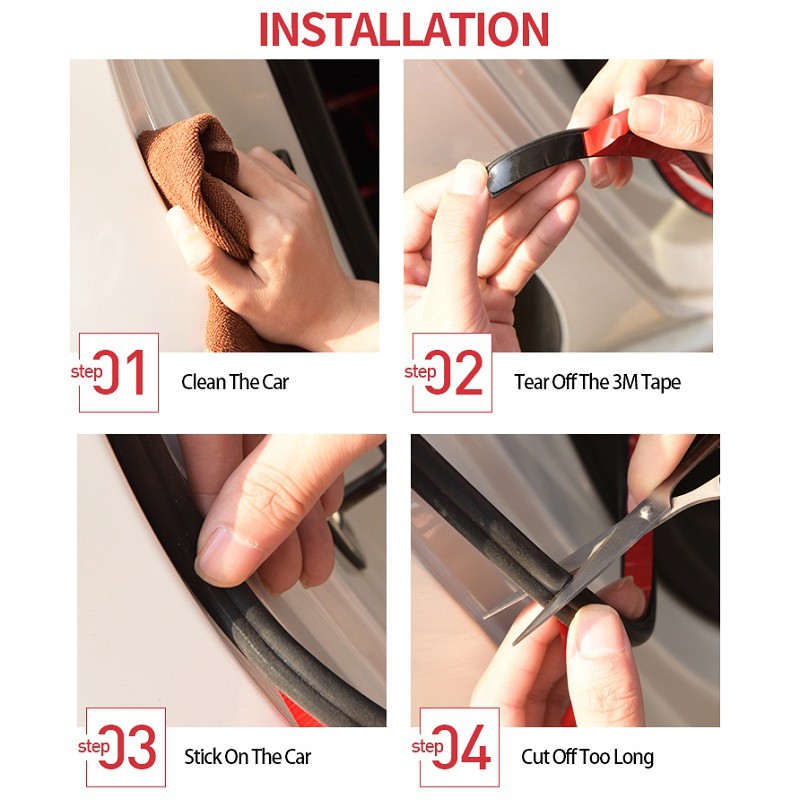 INSTALLATION

step 01 Clean The Car

step 02 Tear Off The 3M Tape

step 03 Stick On The Car

step 04 Cut Off Too Long