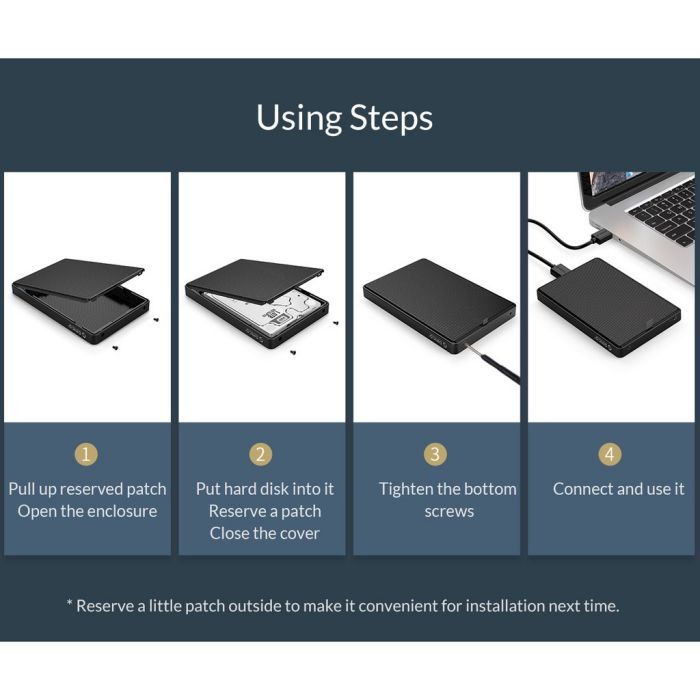 Using Steps

1
Pull up reserved patch
Open the enclosure

2
Put hard disk into it
Reserve a patch
Close the cover

3
Tighten the bottom screws

4
Connect and use it

* Reserve a little patch outside to make it convenient for installation next time.