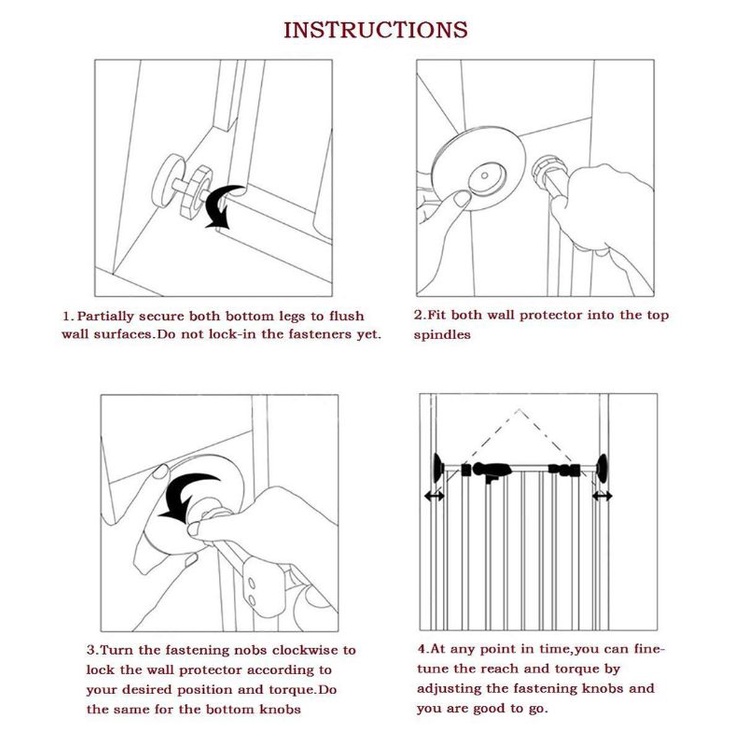 INSTRUCTIONS

1. Partially secure both bottom legs to flush wall surfaces.Do not lock-in the fasteners yet.

2.Fit both wall protector into the top spindles

3.Turn the fastening nobs clockwise to lock the wall protector according to your desired position and torque.Do the same for the bottom knobs

4.At any point in time,you can fine-tune the reach and torque by adjusting the fastening knobs and you are good to go.