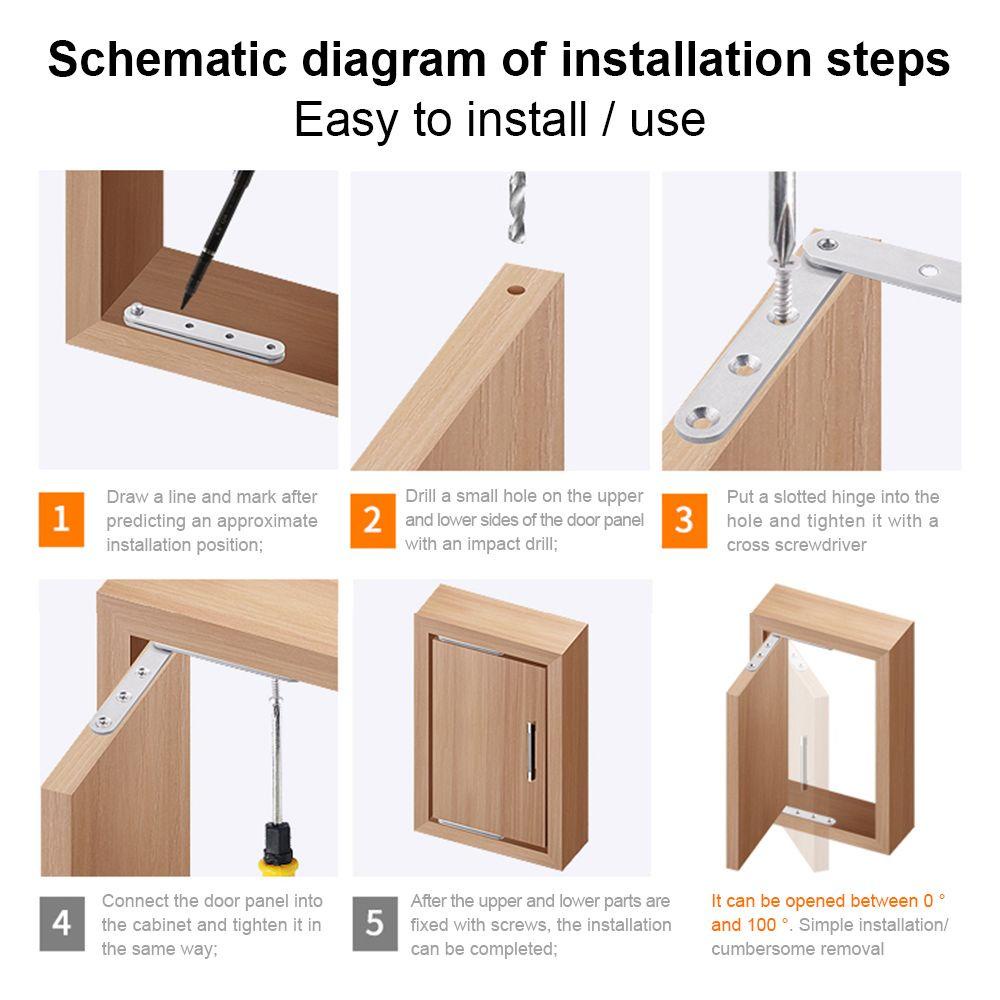 Schematic diagram of installation steps
Easy to install / use

1 Draw a line and mark after predicting an approximate installation position;

2 Drill a small hole on the upper and lower sides of the door panel with an impact drill;

3 Put a slotted hinge into the hole and tighten it with a cross screwdriver

4 Connect the door panel into the cabinet and tighten it in the same way;

5 After the upper and lower parts are fixed with screws, the installation can be completed;

It can be opened between 0 ° and 100 °. Simple installation/ cumbersome removal