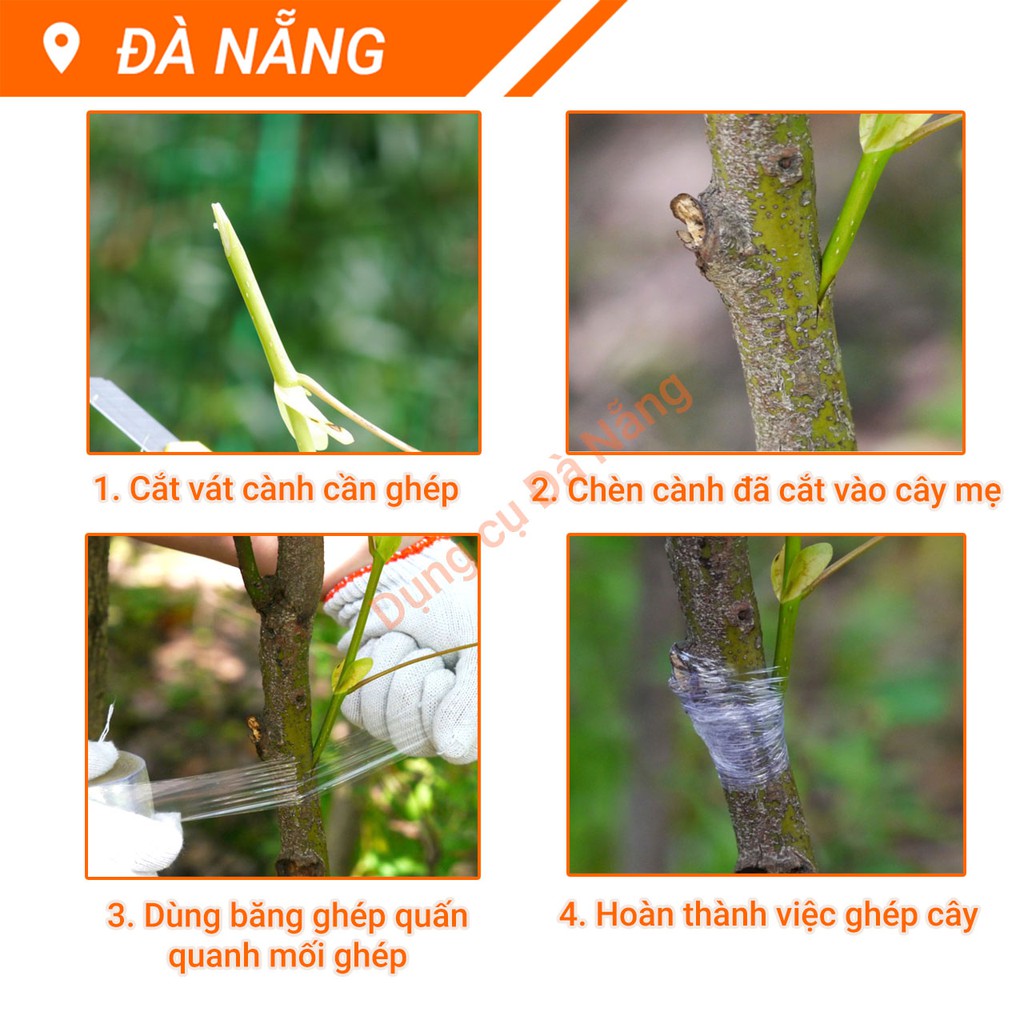 ĐÀ NẴNG

1. Cắt vát cành cần ghép

2. Chèn cành đã cắt vào cây mẹ

Dụng cụ Đà Nẵng

3. Dùng băng ghép quấn quanh mối ghép

4. Hoàn thành việc ghép cây