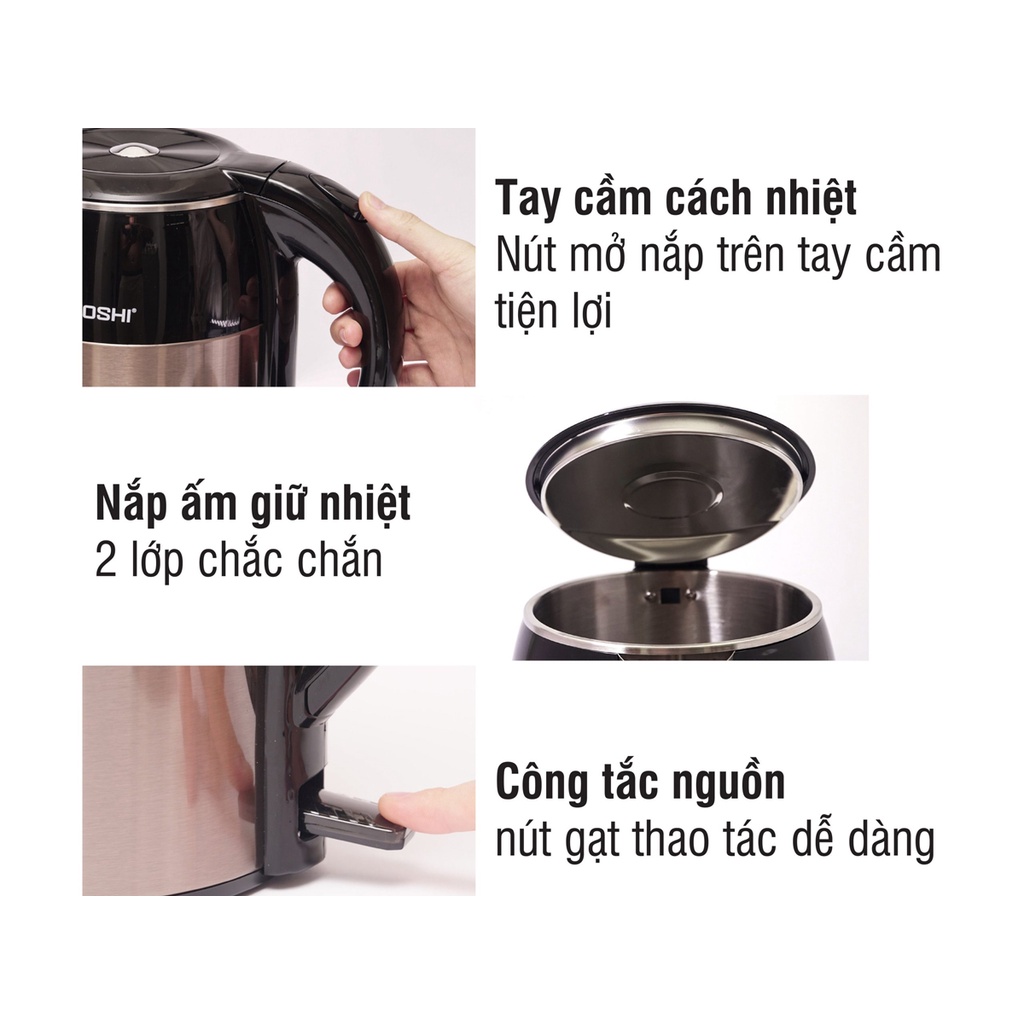 OSHI

Tay cầm cách nhiệt
Nút mở nắp trên tay cầm tiện lợi

Nắp ấm giữ nhiệt
2 lớp chắc chắn

Công tắc nguồn
nút gạt thao tác dễ dàng