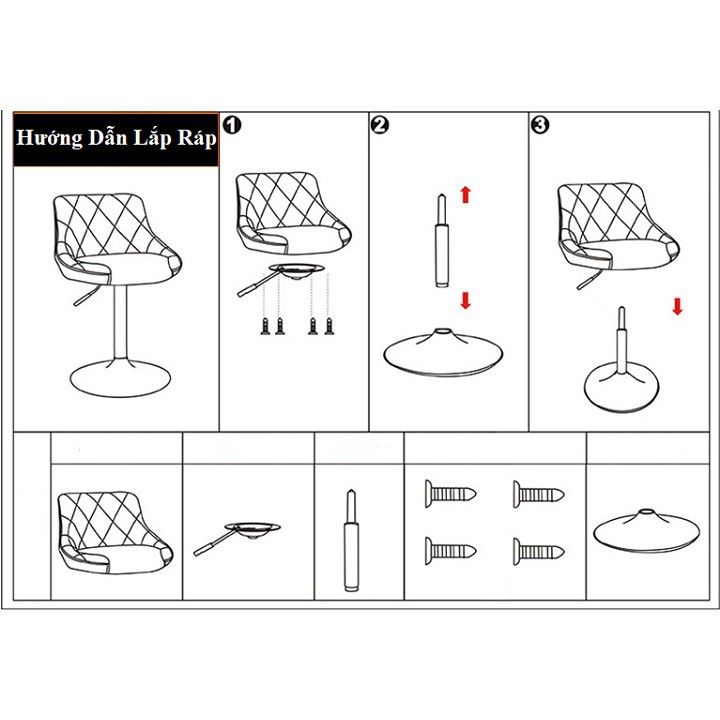 Hướng Dẫn Lắp Ráp

1

2

3