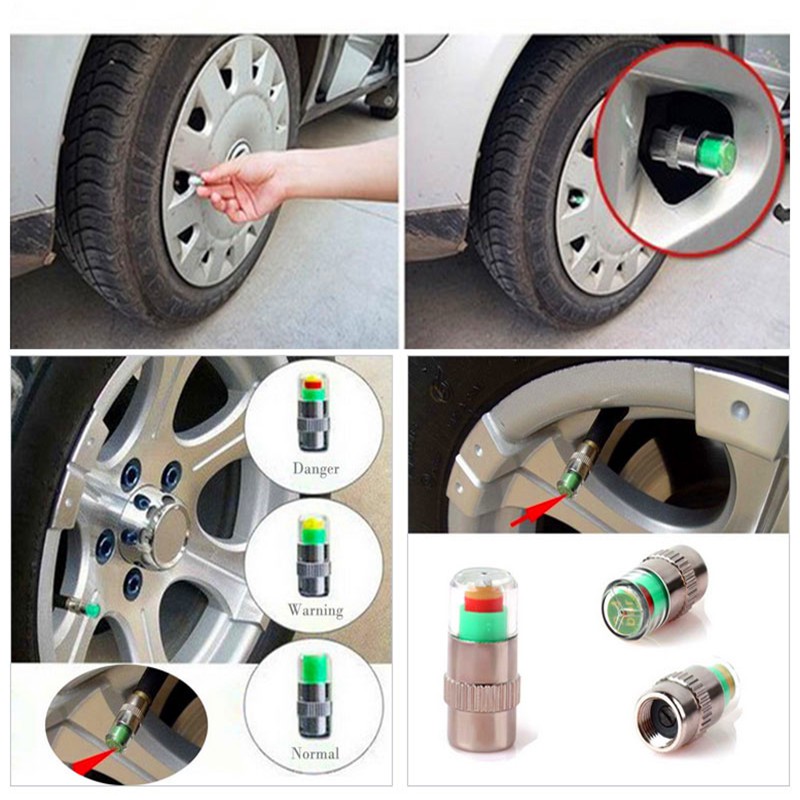 Danger

Warning

Normal