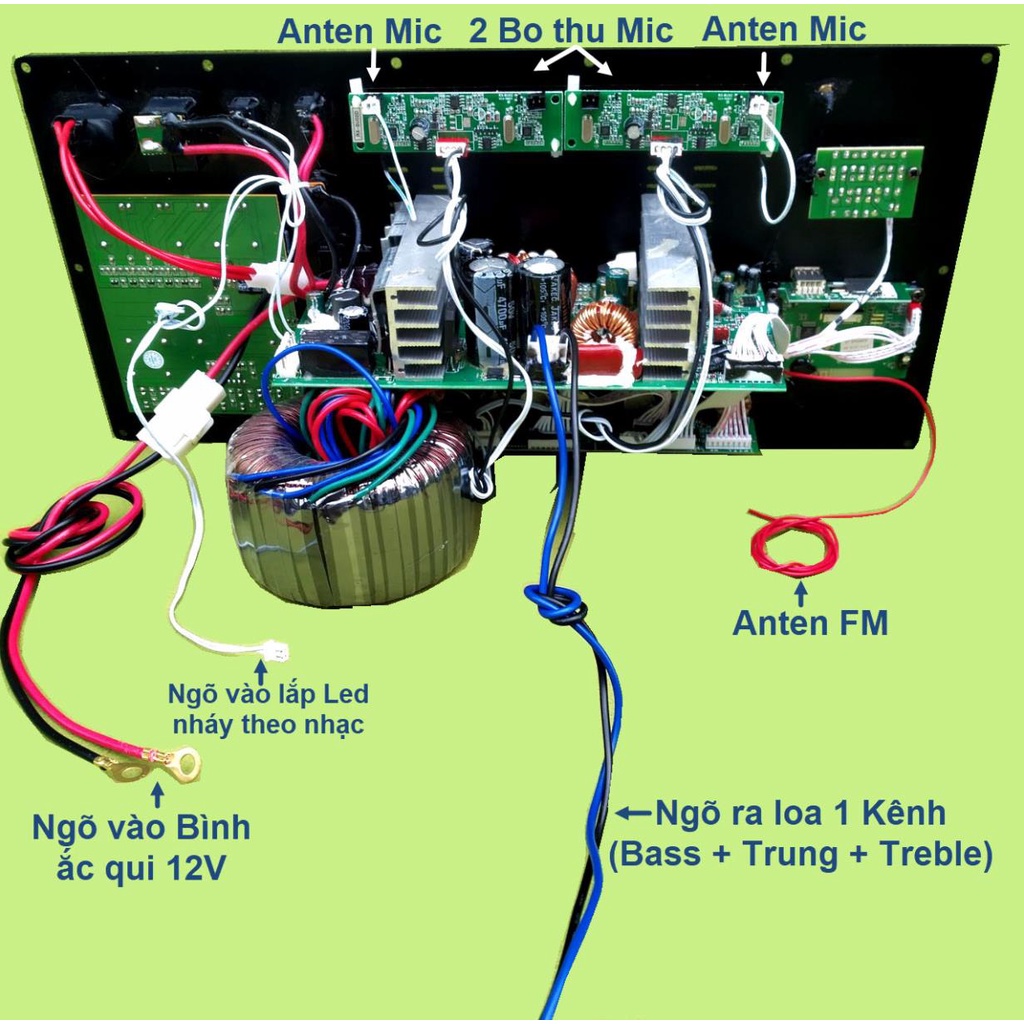 Anten Mic
2 Bo thu Mic
Anten Mic

Anten FM

Ngõ vào lắp Led nháy theo nhạc

Ngõ vào Bình ắc qui 12V

Ngõ ra loa 1 Kênh (Bass + Trung + Treble)