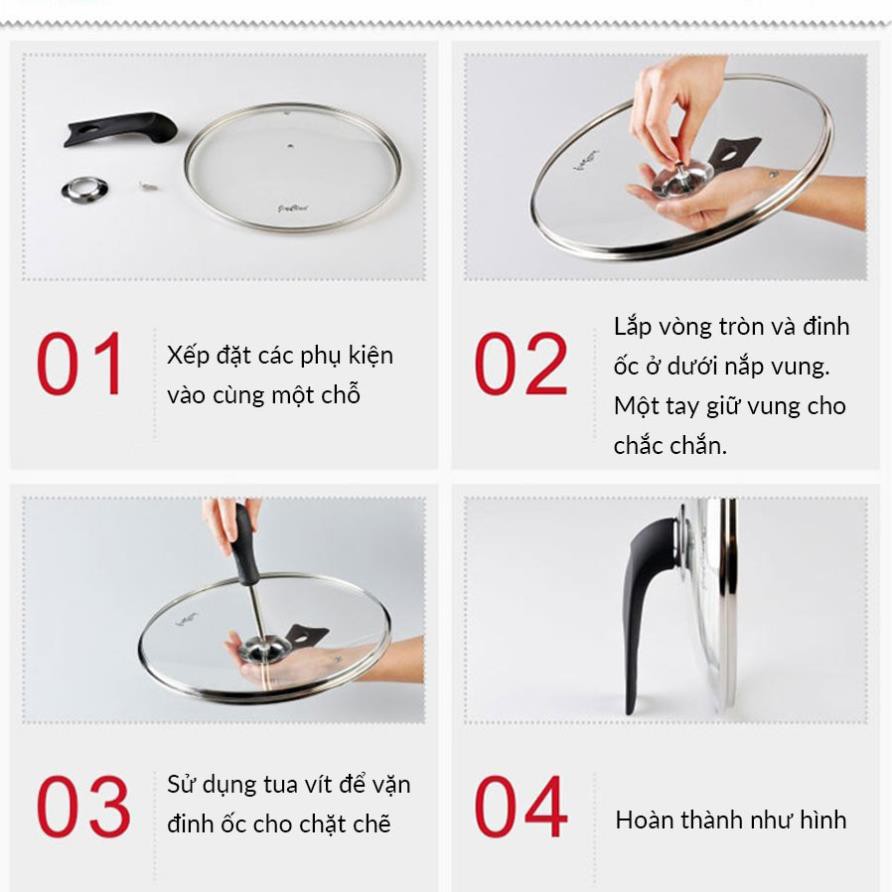 01 Xếp đặt các phụ kiện vào cùng một chỗ

02 Lắp vòng tròn và đinh ốc ở dưới nắp vung. Một tay giữ vung cho chắc chắn.

03 Sử dụng tua vít để vặn đinh ốc cho chặt chẽ

04 Hoàn thành như hình