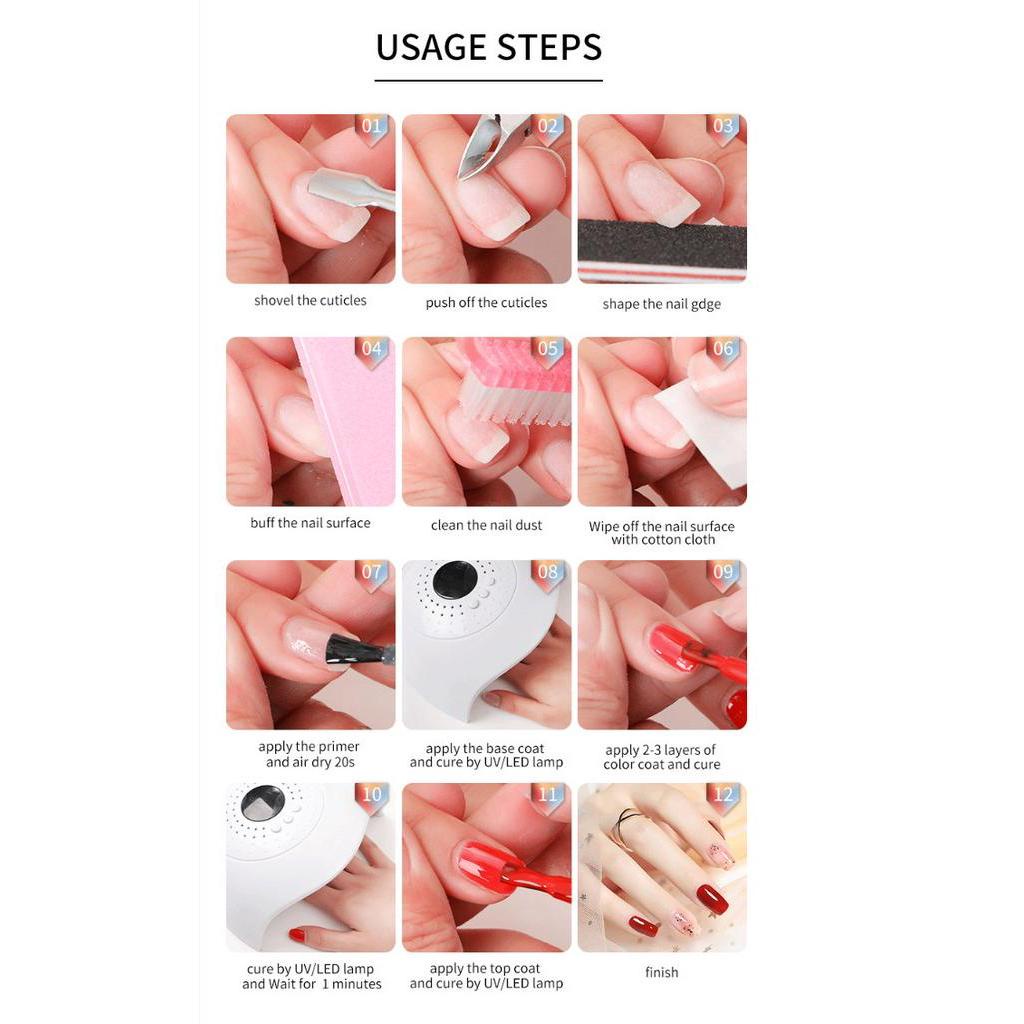 USAGE STEPS

01
shovel the cuticles

02
push off the cuticles

03
shape the nail gdge

04
buff the nail surface

05
clean the nail dust

06
Wipe off the nail surface with cotton cloth

07
apply the primer and air dry 20s

08
apply the base coat and cure by UV/LED lamp

09
apply 2-3 layers of color coat and cure

10
cure by UV/LED lamp and Wait for 1 minutes

11
apply the top coat and cure by UV/LED lamp

12
finish