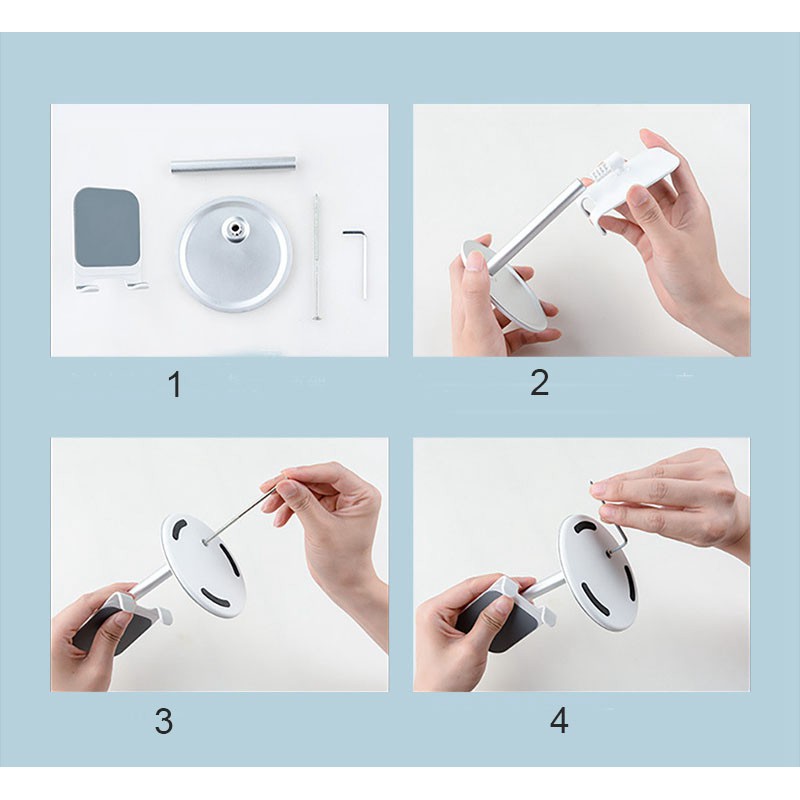 1

2

3

4