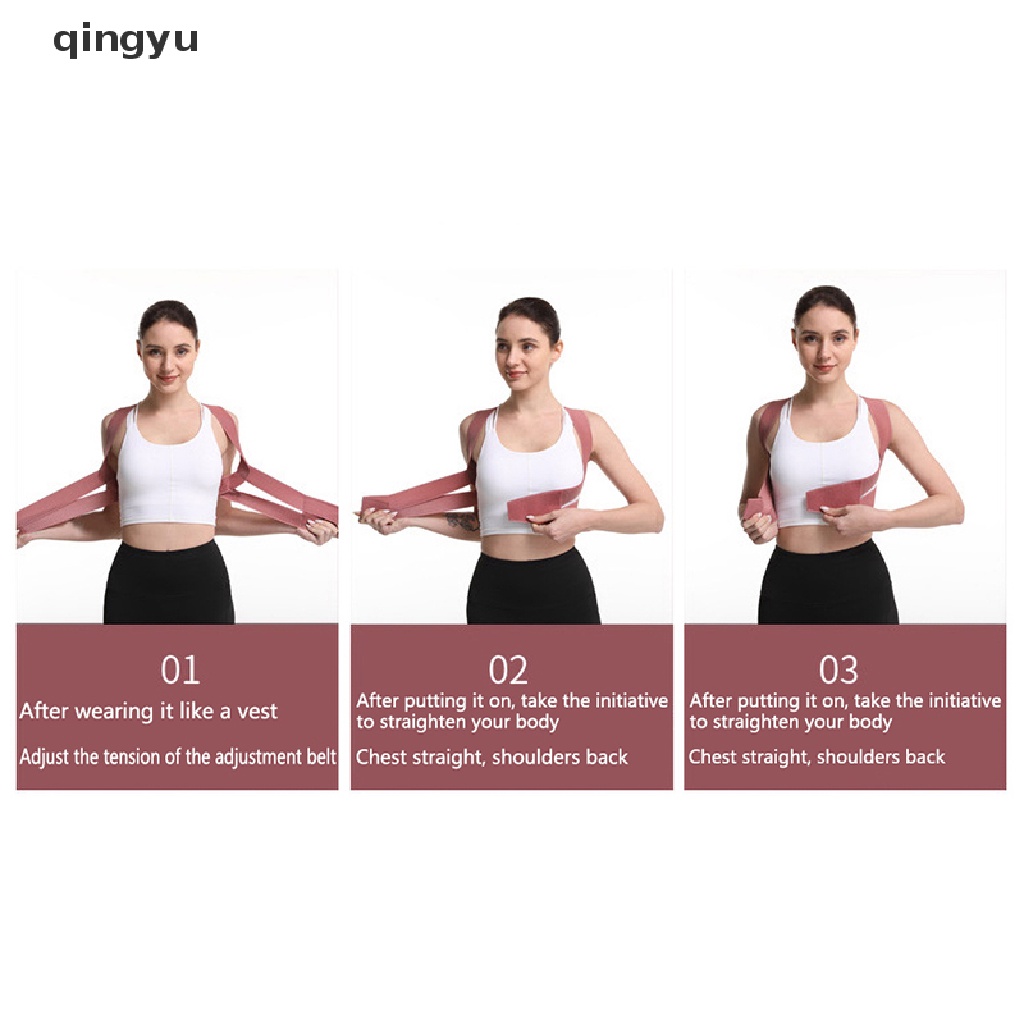 qingyu

01
After wearing it like a vest
Adjust the tension of the adjustment belt

02
After putting it on, take the initiative to straighten your body
Chest straight, shoulders back

03
After putting it on, take the initiative to straighten your body
Chest straight, shoulders back