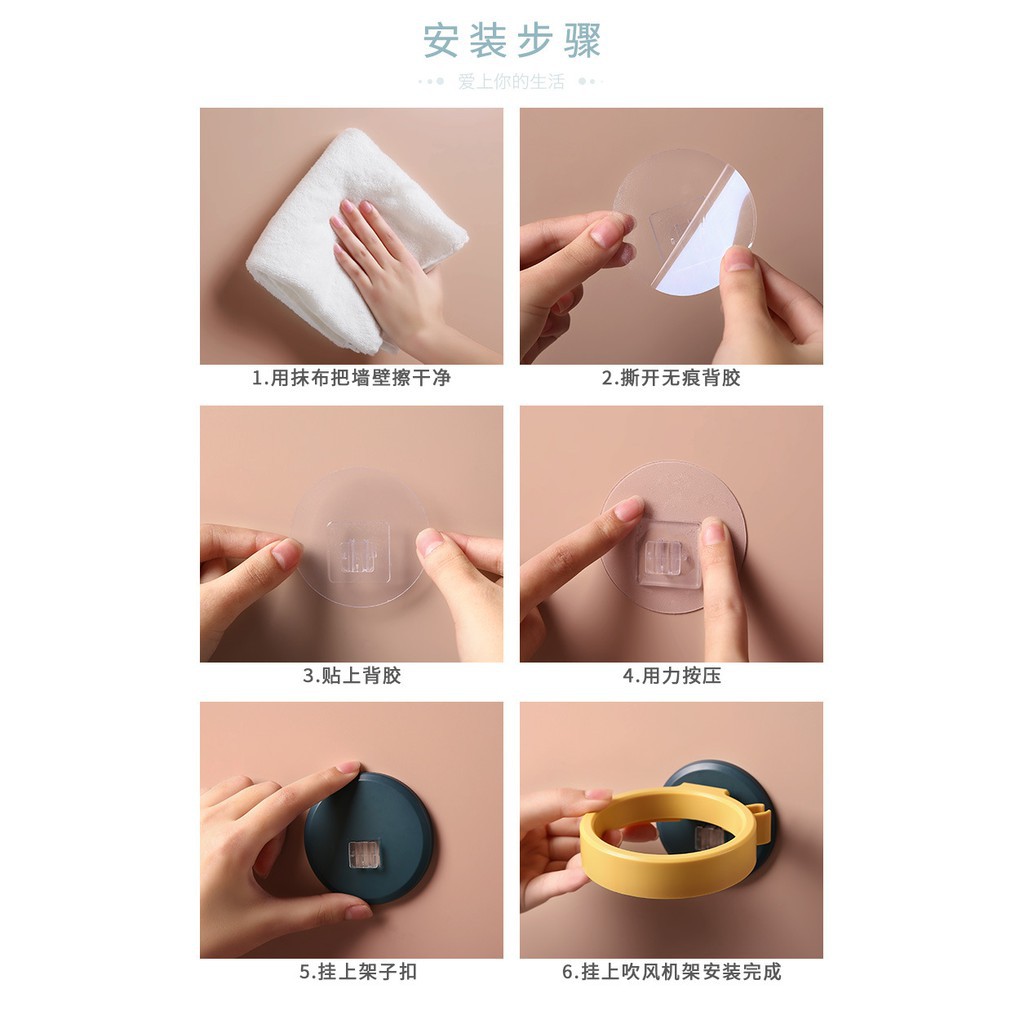 安装步骤

爱上你的生活

1.用抹布把墙壁擦干净

2.撕开无痕背胶

3.贴上背胶

4.用力按压

5.挂上架子扣

6.挂上吹风机架安装完成