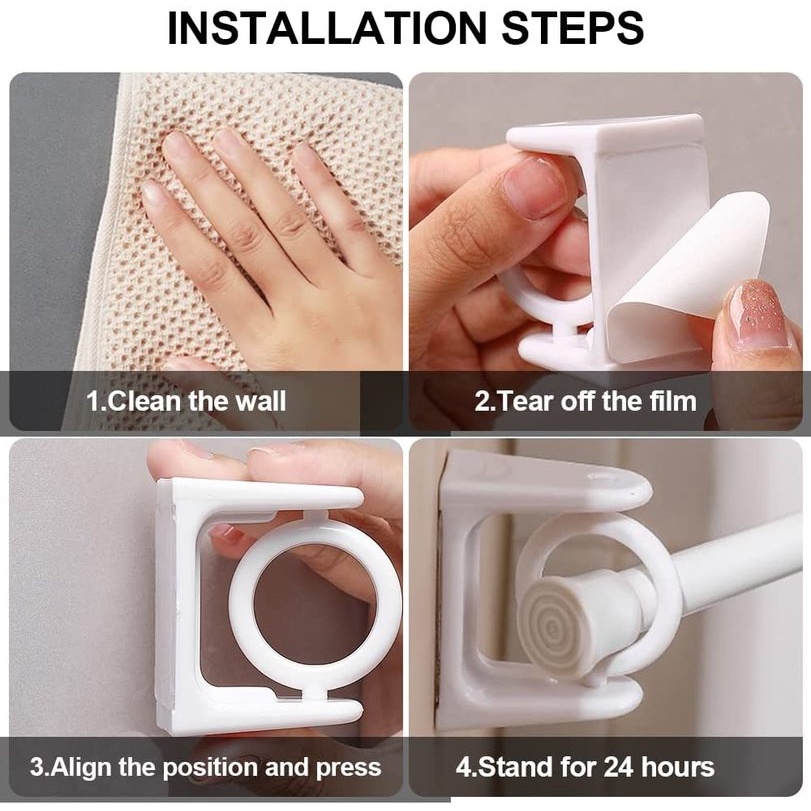 INSTALLATION STEPS

1.Clean the wall

2.Tear off the film

3.Align the position and press

4.Stand for 24 hours