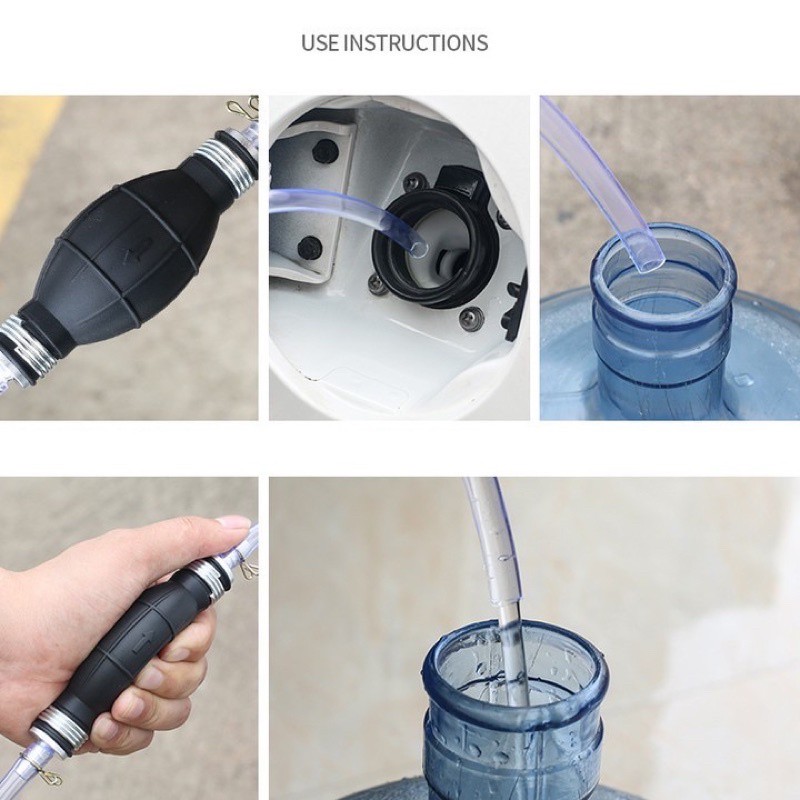 USE INSTRUCTIONS