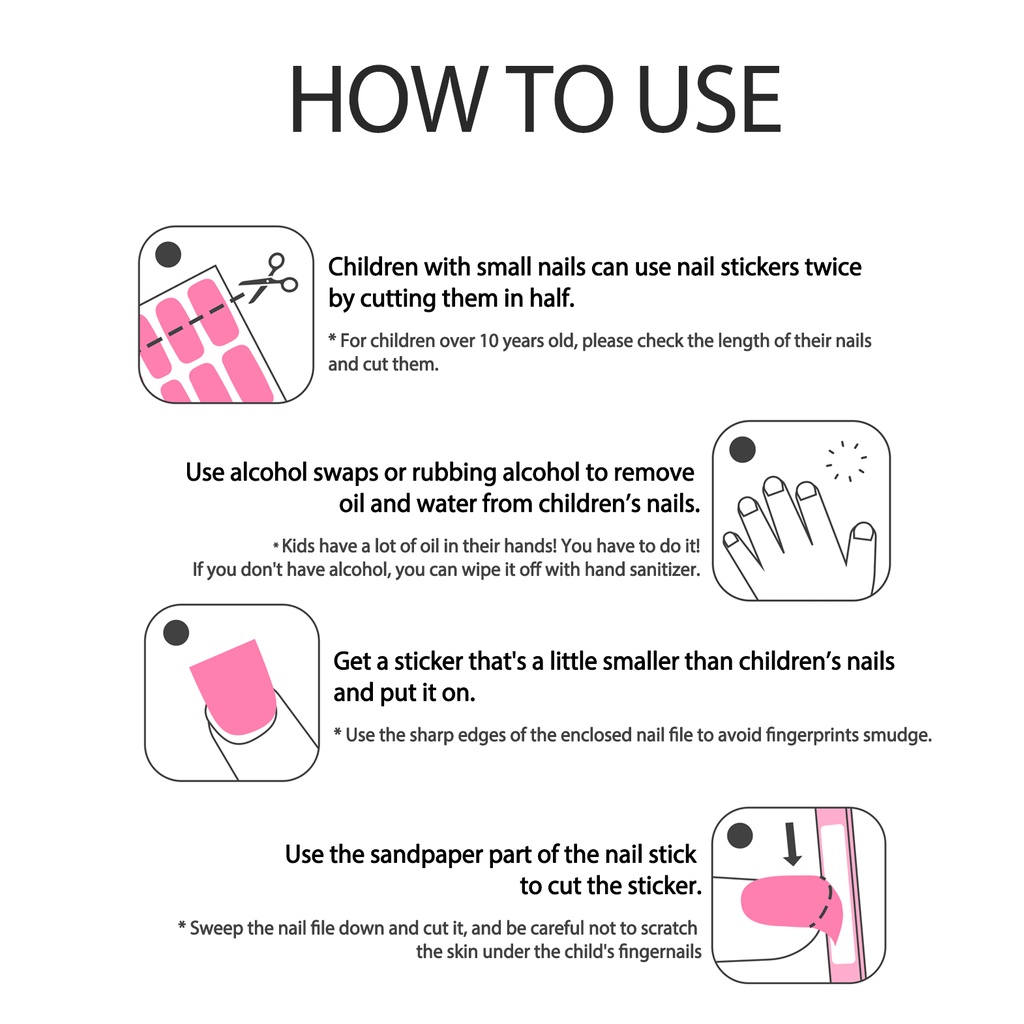 HOW TO USE

Children with small nails can use nail stickers twice by cutting them in half.

* For children over 10 years old, please check the length of their nails and cut them.

Use alcohol swaps or rubbing alcohol to remove oil and water from children's nails.

* Kids have a lot of oil in their hands! You have to do it! If you don't have alcohol, you can wipe it off with hand sanitizer.

Get a sticker that's a little smaller than children's nails and put it on.

* Use the sharp edges of the enclosed nail file to avoid fingerprints smudge.

Use the sandpaper part of the nail stick to cut the sticker.

* Sweep the nail file down and cut it, and be careful not to scratch the skin under the child's fingernails