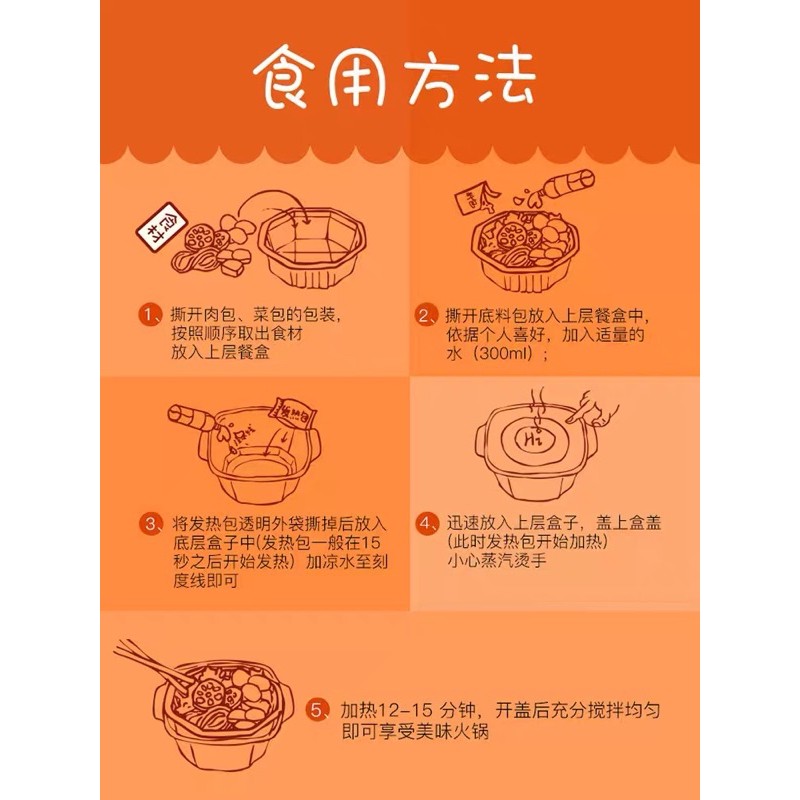 食用方法

食材

1、撕开肉包、菜包的包装，按照顺序取出食材放入上层餐盒

2、撕开底料包放入上层餐盒中，依据个人喜好，加入适量的水（300ml）；

发热包

3、将发热包透明外袋撕掉后放入底层盒子中(发热包一般在15秒之后开始发热）加凉水至刻度线即可

4、迅速放入上层盒子，盖上盒盖(此时发热包开始加热)小心蒸汽烫手

5、加热12-15 分钟，开盖后充分搅拌均匀即可享受美味火锅