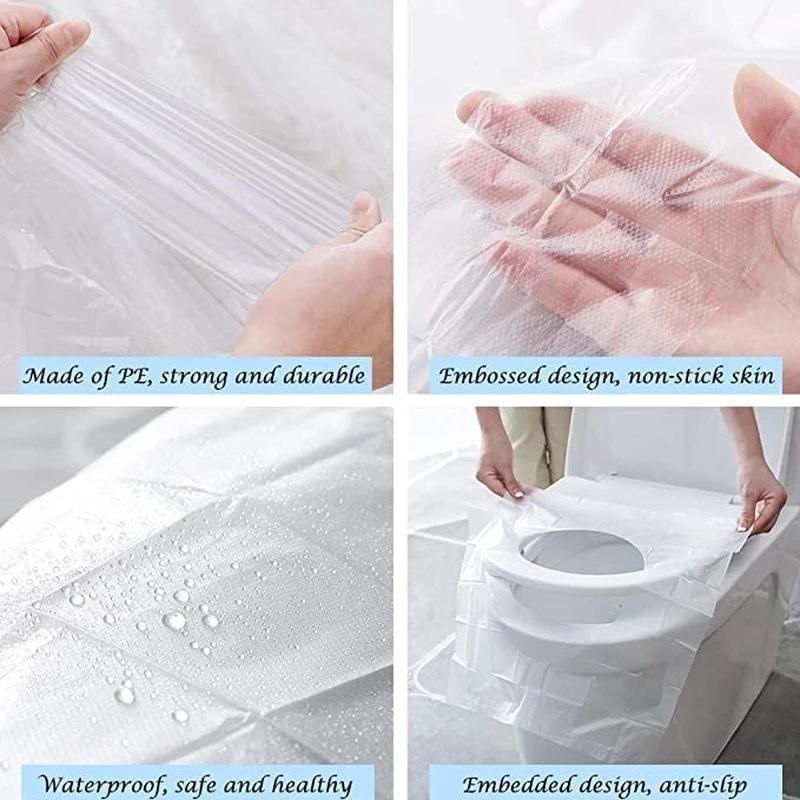 Made of PE, strong and durable

Embossed design, non-stick skin

Waterproof, safe and healthy

Embedded design, anti-slip