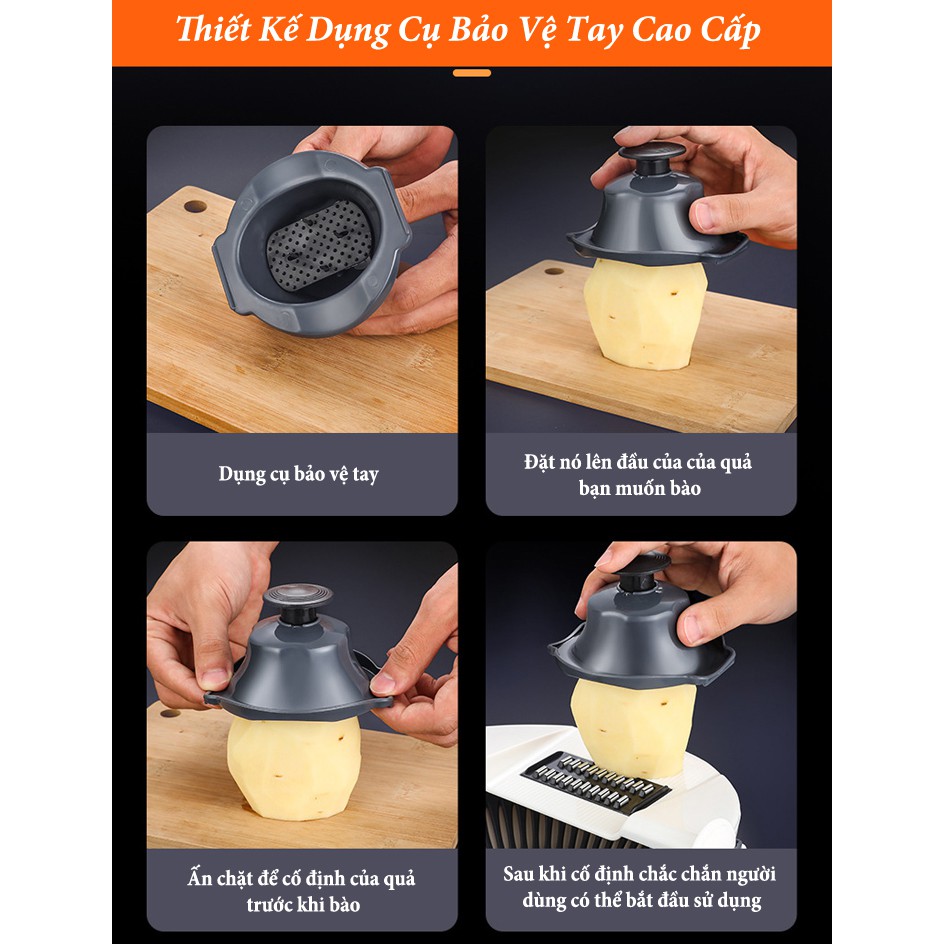 Thiết Kế Dụng Cụ Bảo Vệ Tay Cao Cấp

Dụng cụ bảo vệ tay

Đặt nó lên đầu của của quả bạn muốn bào

Ấn chặt để cố định của quả trước khi bào

Sau khi cố định chắc chắn người dùng có thể bắt đầu sử dụng