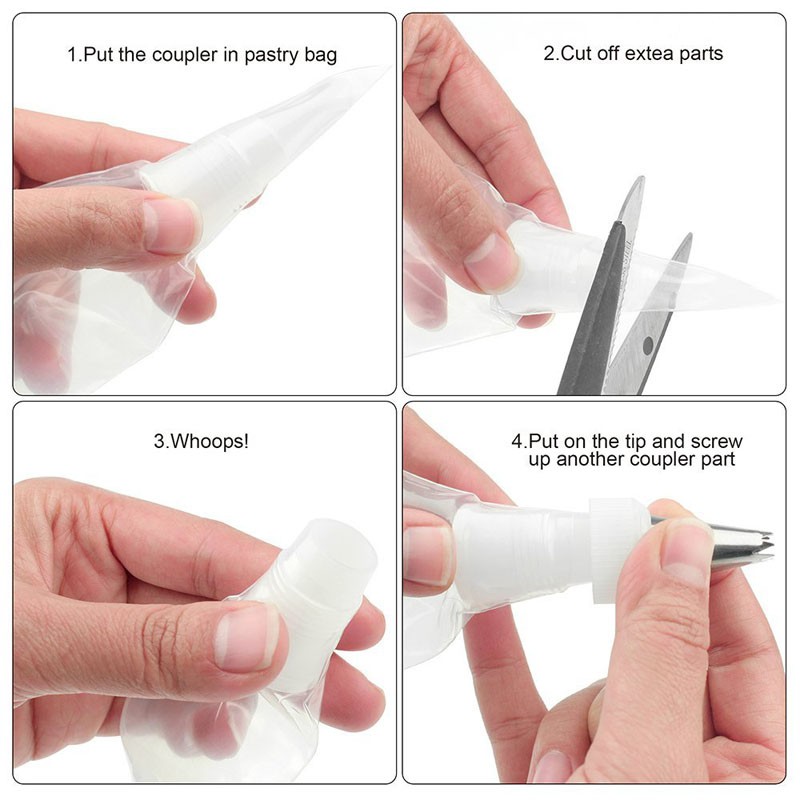 1.Put the coupler in pastry bag

2.Cut off extea parts

3.Whoops!

4.Put on the tip and screw up another coupler part