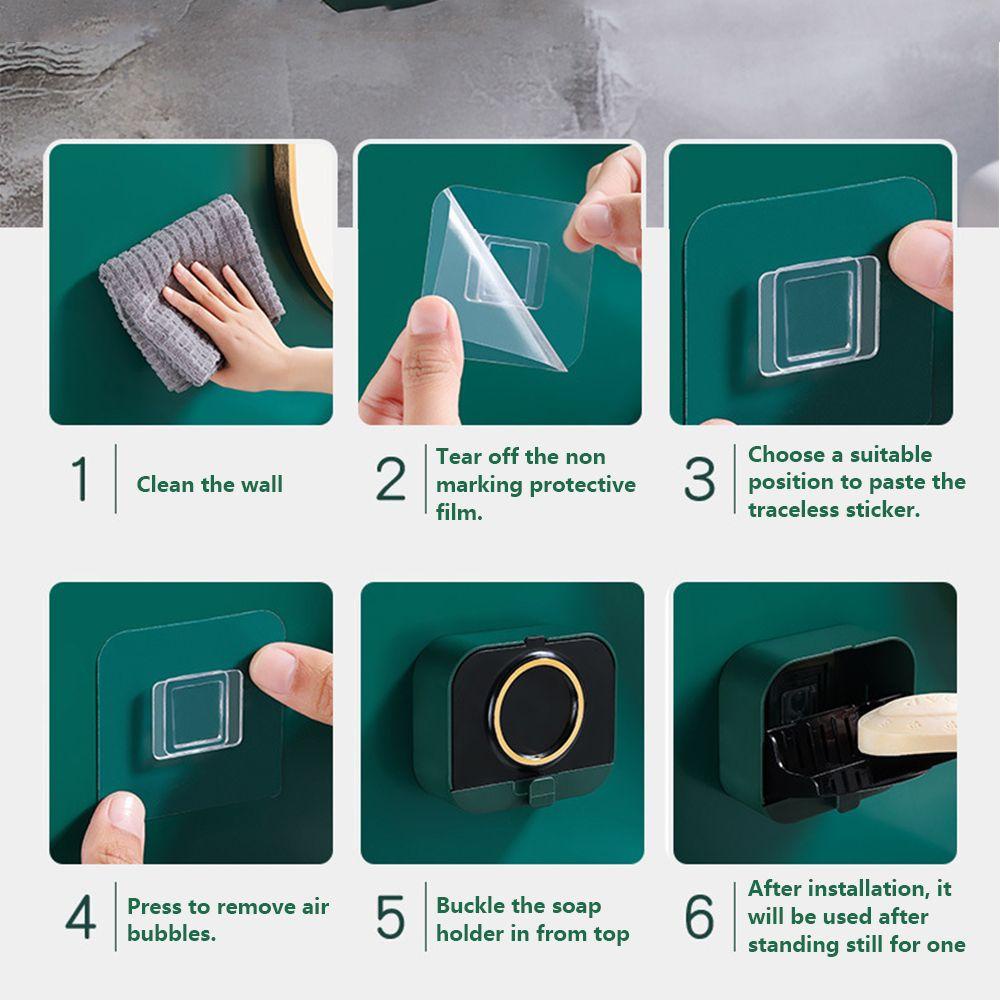 1 Clean the wall

2 Tear off the non marking protective film.

3 Choose a suitable position to paste the traceless sticker.

4 Press to remove air bubbles.

5 Buckle the soap holder in from top

6 After installation, it will be used after standing still for one