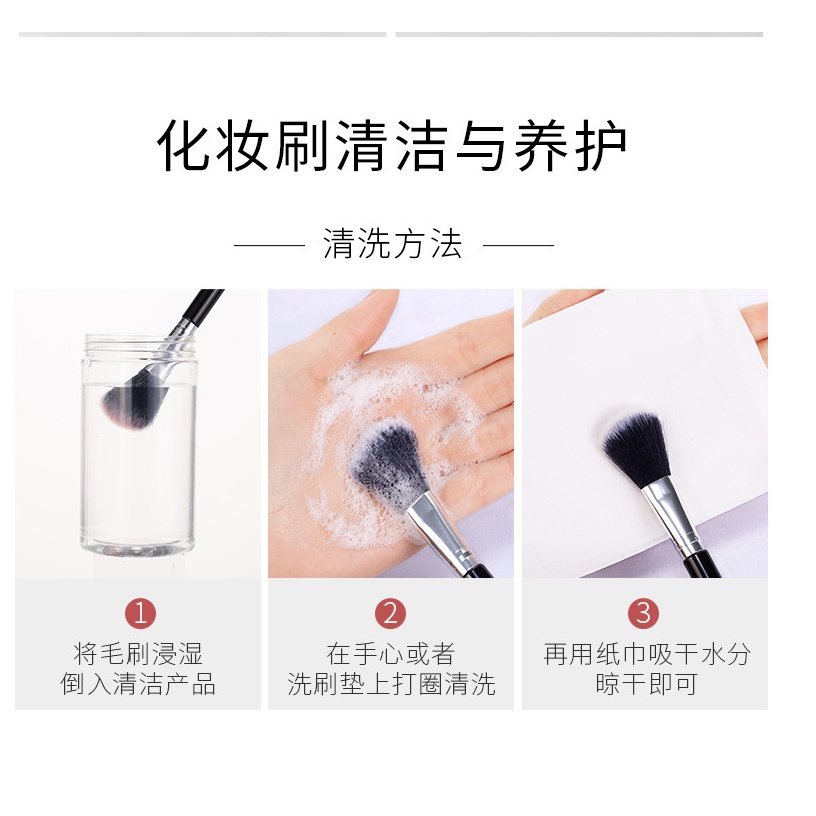 化妆刷清洁与养护

清洗方法

1
将毛刷浸湿
倒入清洁产品

2
在手心或者
洗刷垫上打圈清洗

3
再用纸巾吸干水分
晾干即可